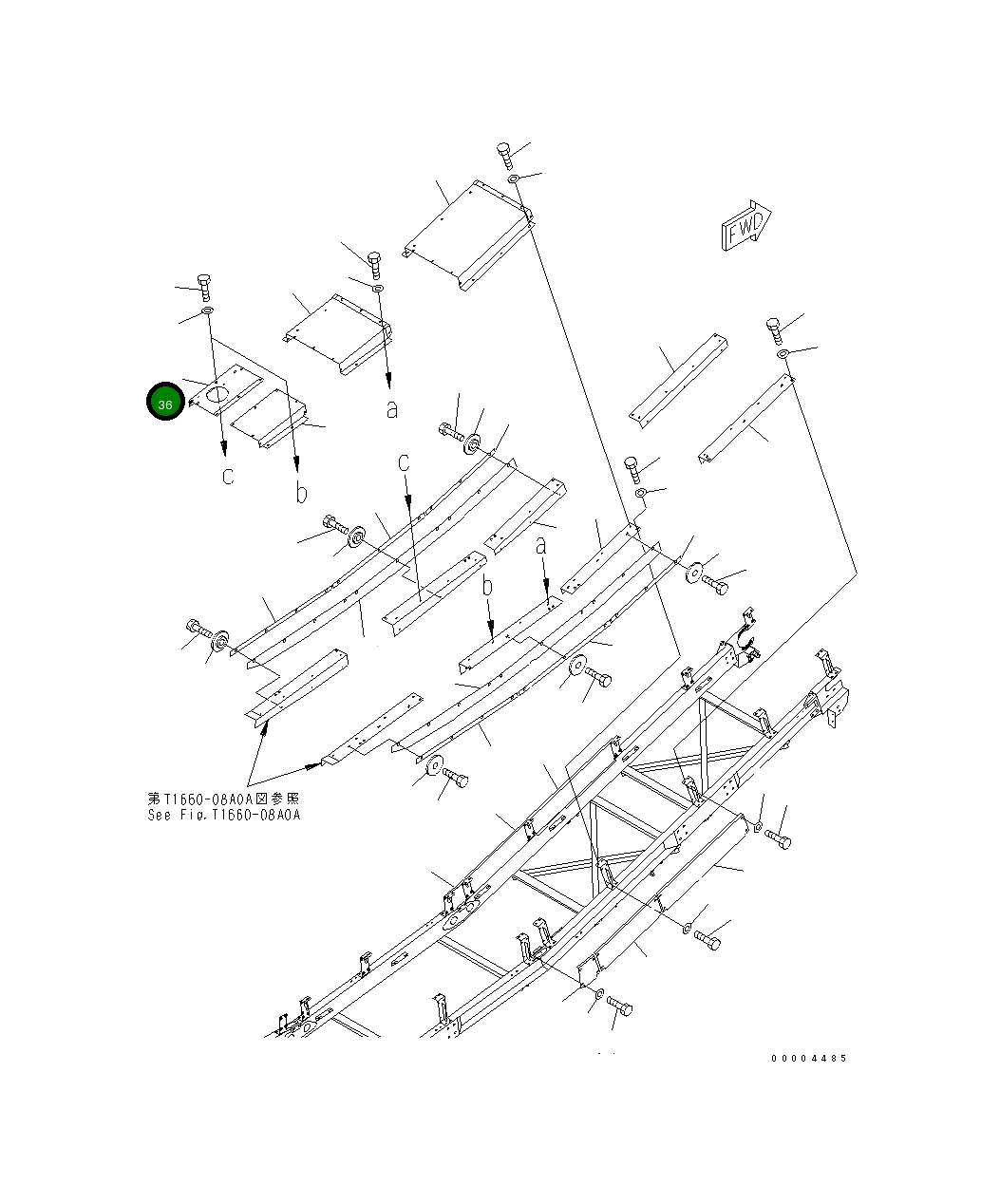 FWD

36

a

c

b

c

a

b

第T1660-08A0A図参照
See Fig.T1660-08A0A

00004485