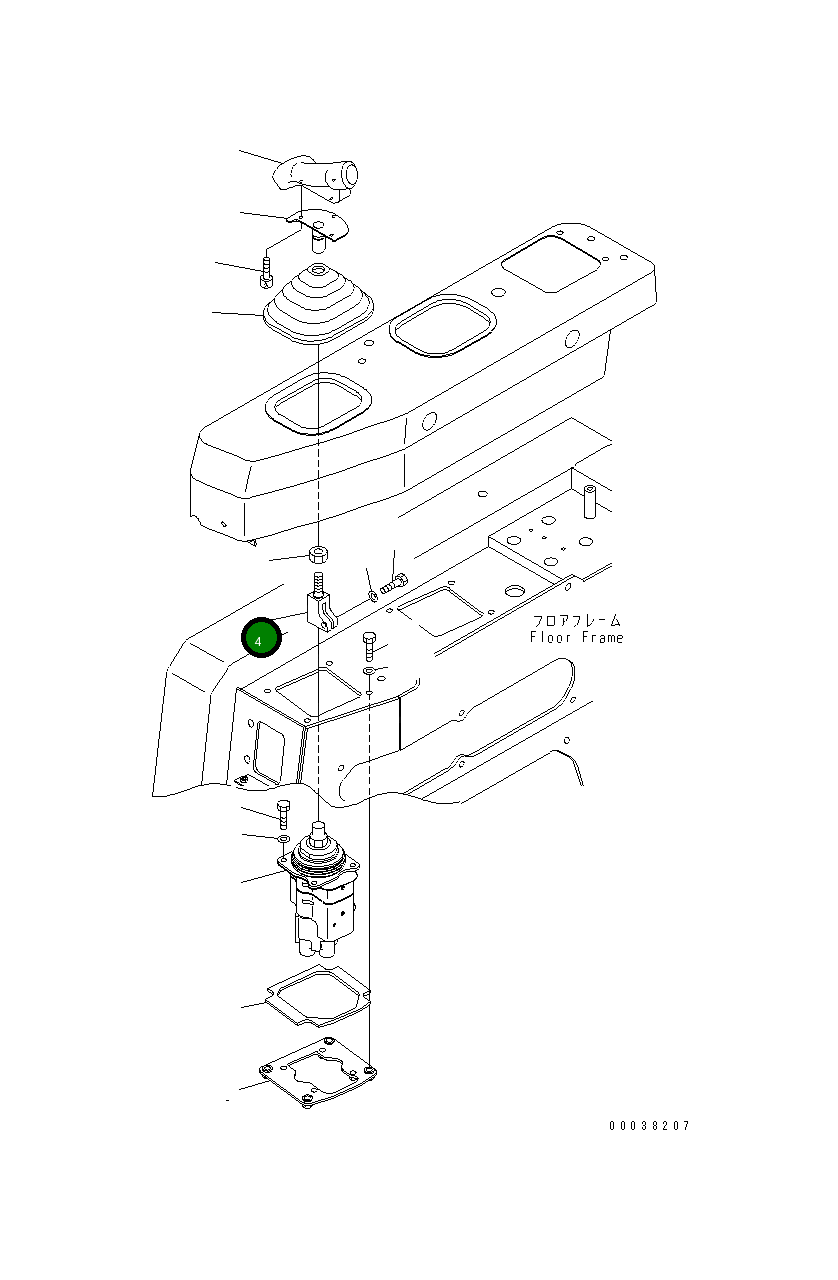 4

フロアフレーム
Floor Frame

00038207