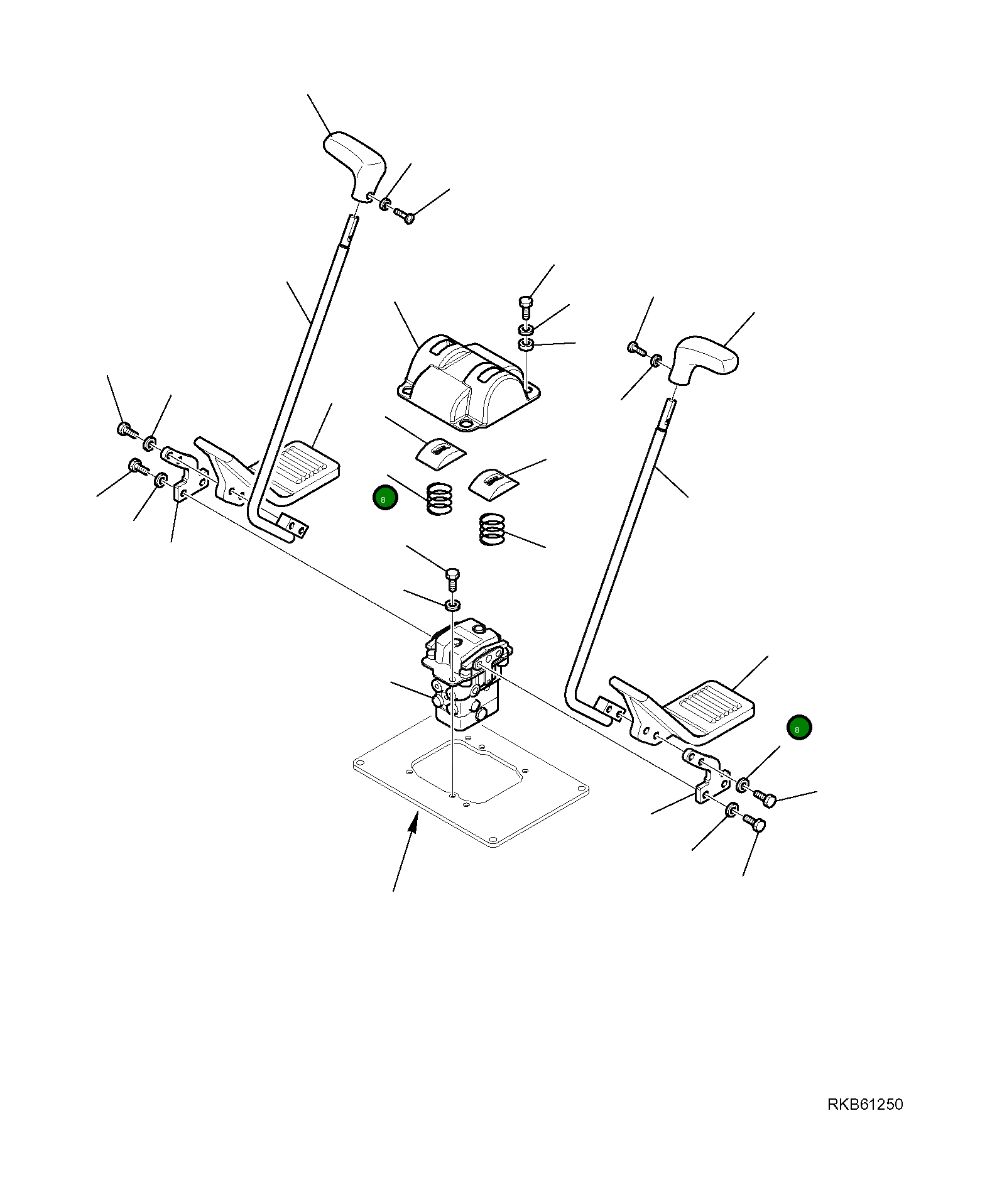 8

8

RKB61250