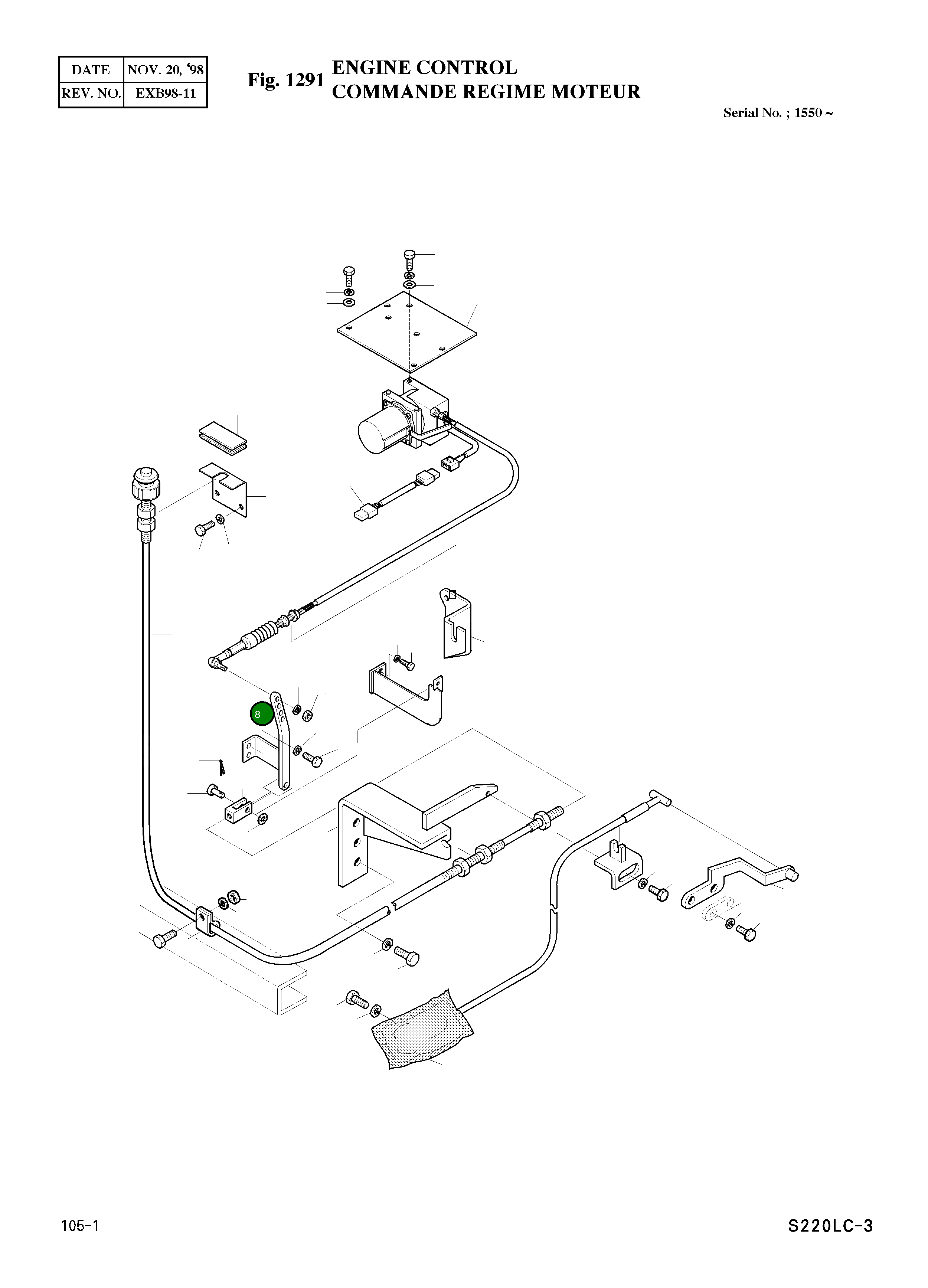 | DATE | NOV. 20, '98 |
|---|---|
| REV. NO. | EXB98-11 |

Fig. 1291 ENGINE CONTROL
COMMANDE REGIME MOTEUR

Serial No. ; 1550 ~

8

105-1

S220LC-3