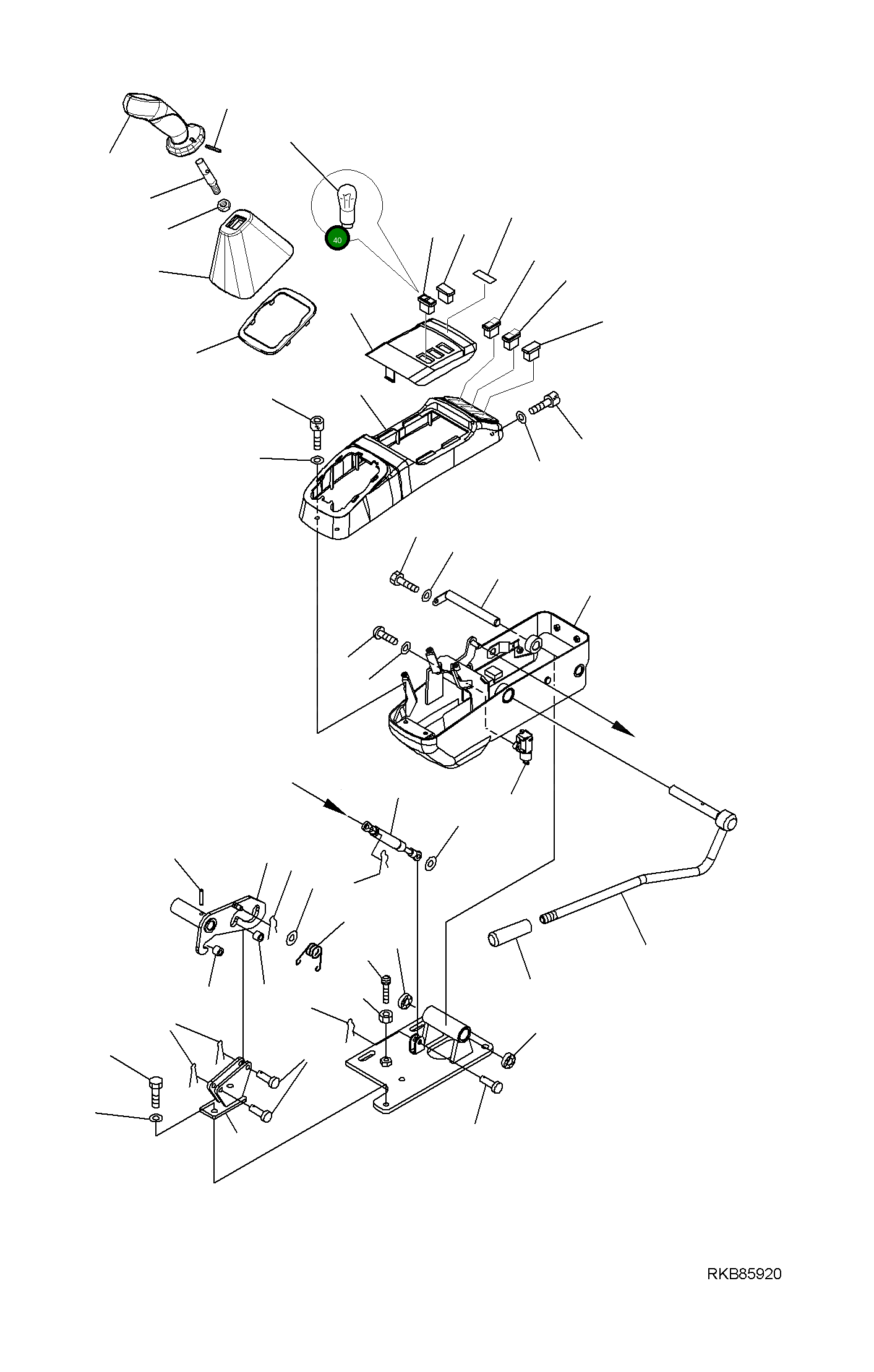 40

RKB85920