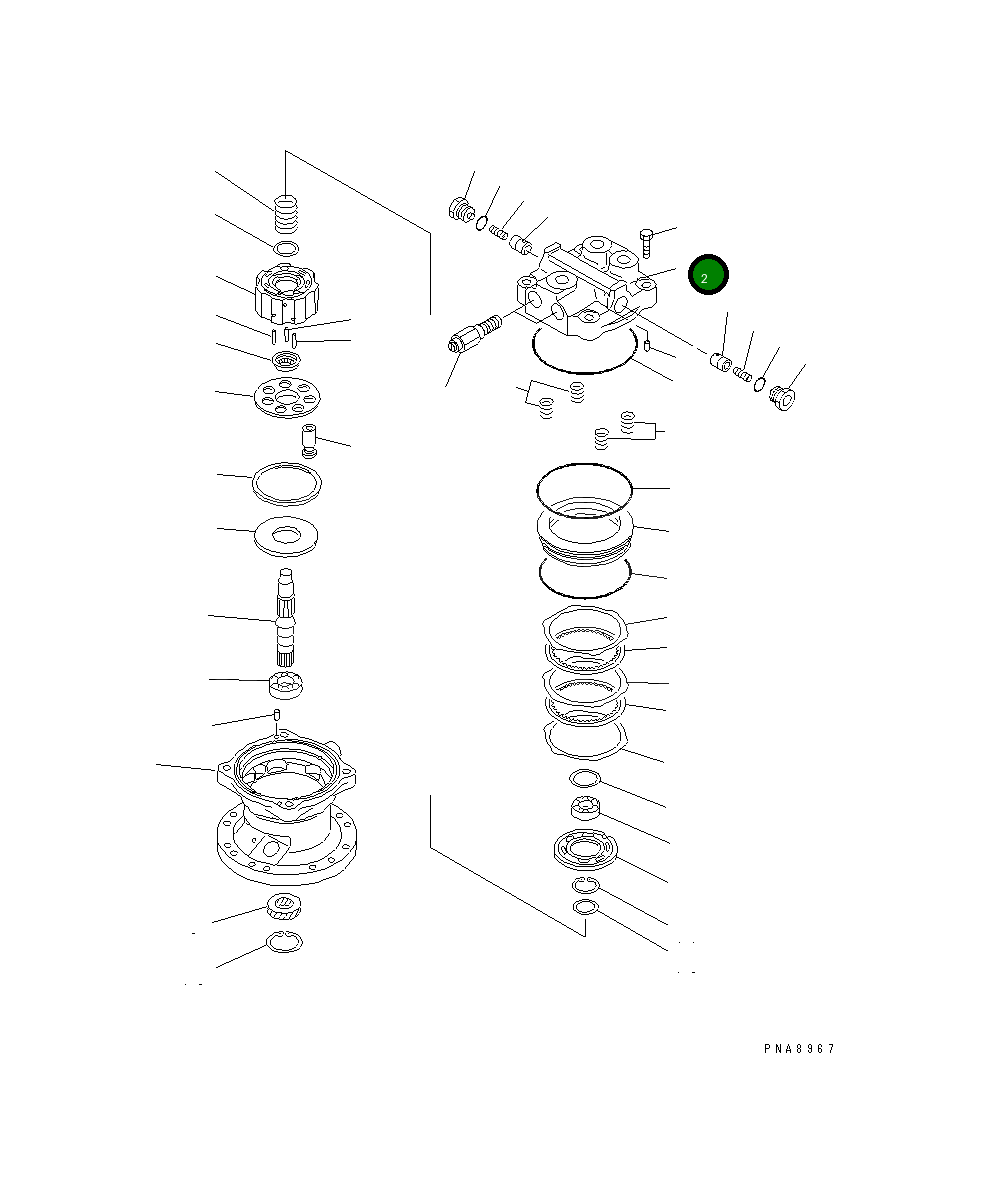 2

PNA8967