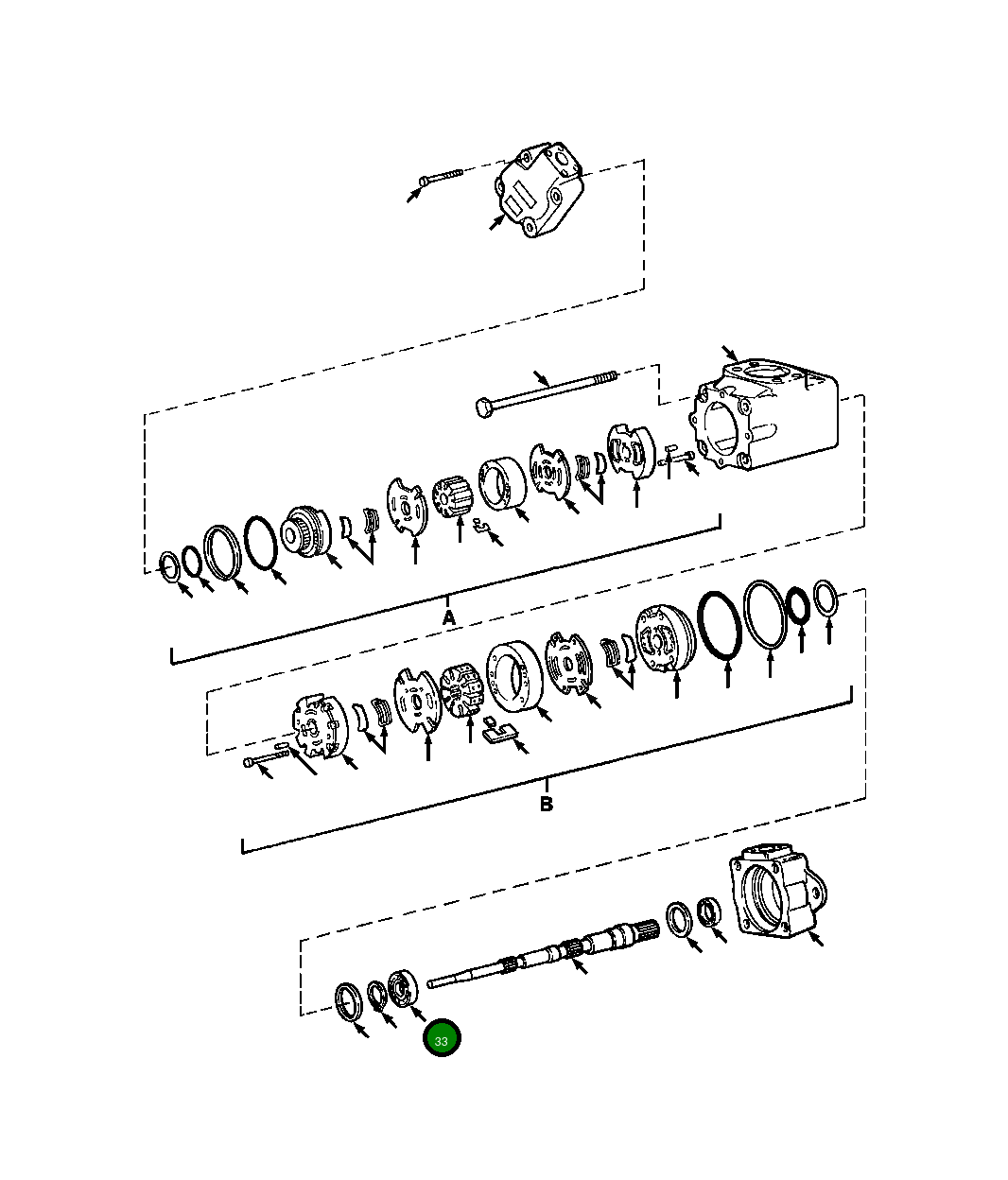 A

B

33