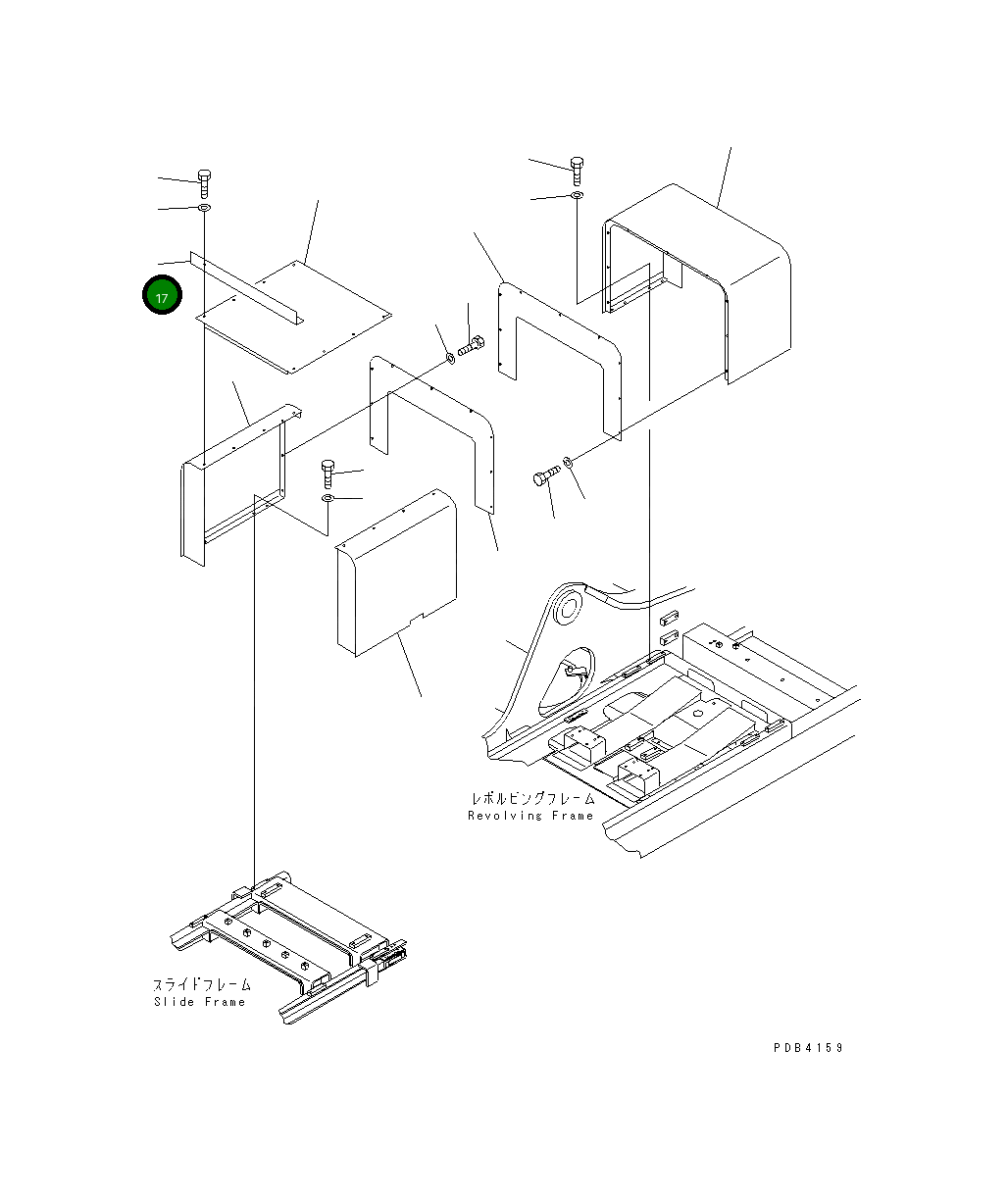 17

レボルビングフレーム
Revolving Frame

スライドフレーム
Slide Frame

PDB4159