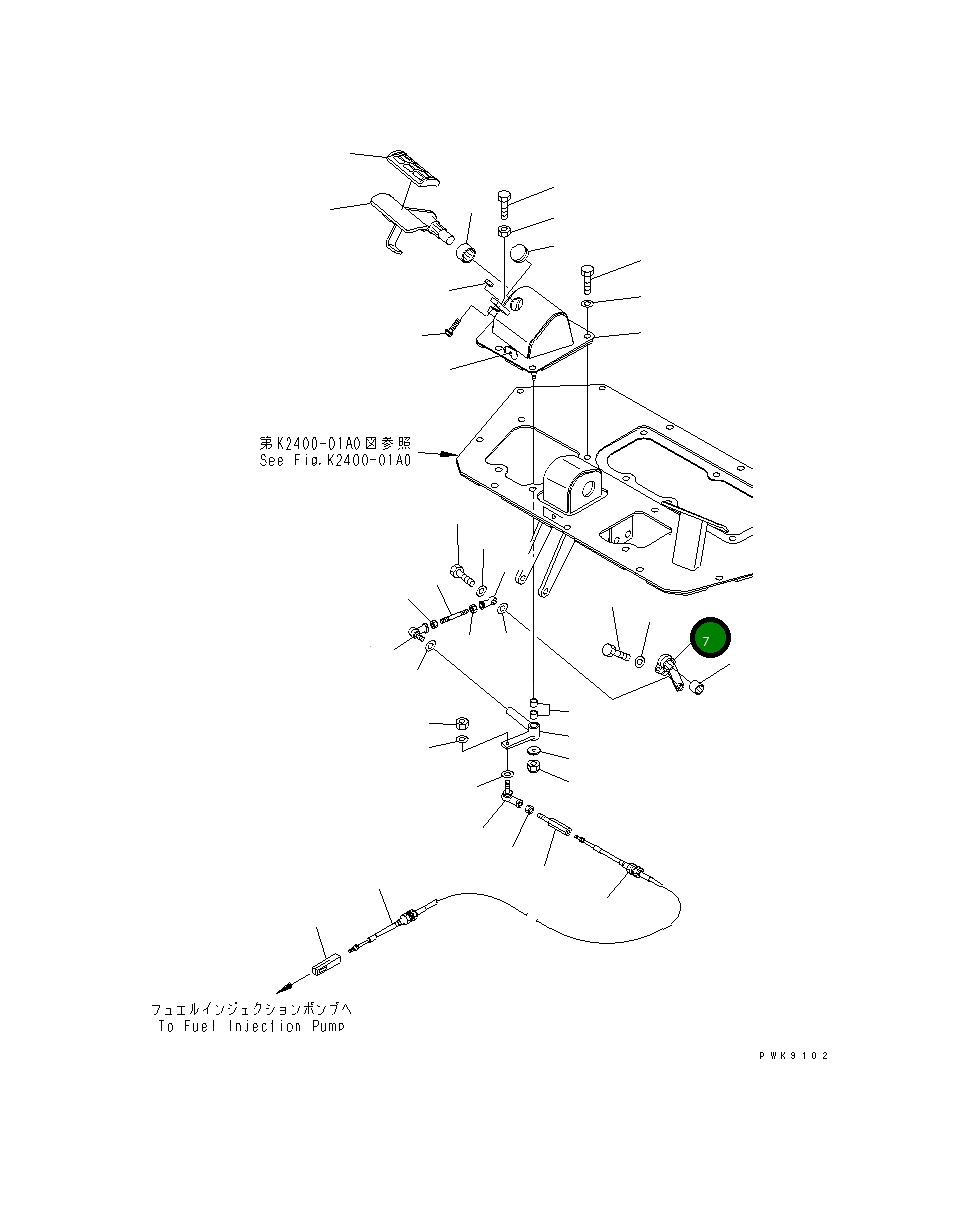 第K2400-01A0図参照
See Fig.K2400-01A0

7

フュエルインジェクションポンプへ
To Fuel Injection Pump

PWK9102