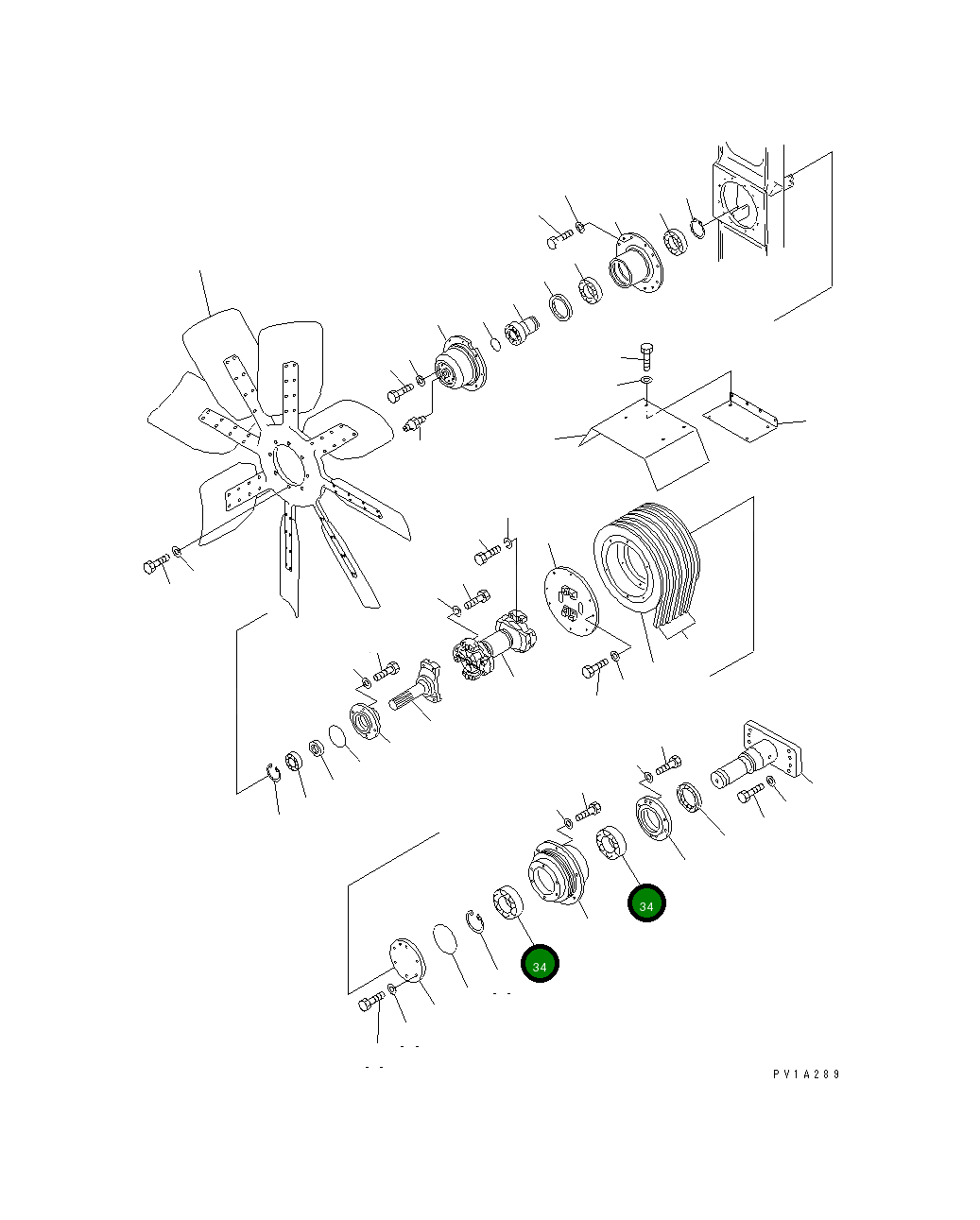 34

34

PV1A289