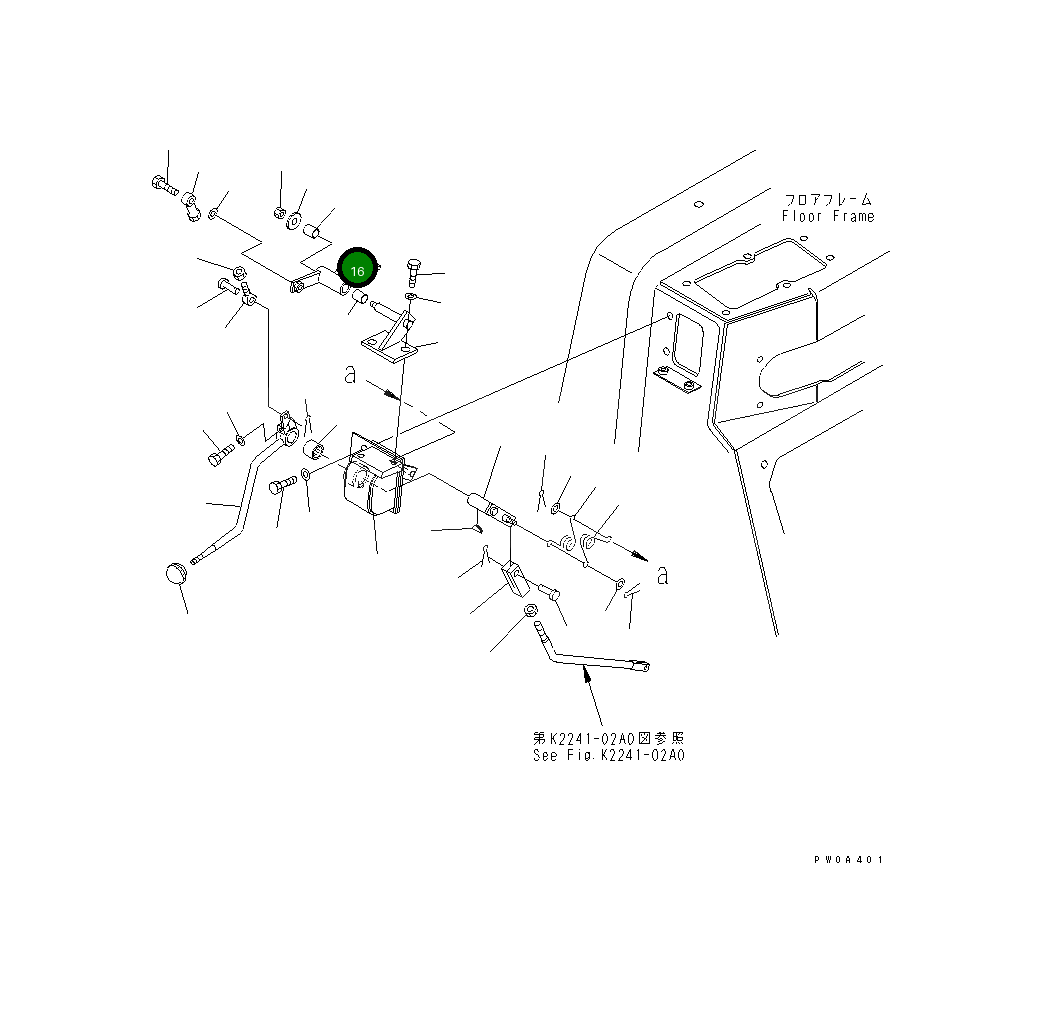 フロアフレーム
Floor Frame

16

a

a

第K2241-02A0図参照
See Fig.K2241-02A0

PW0A401