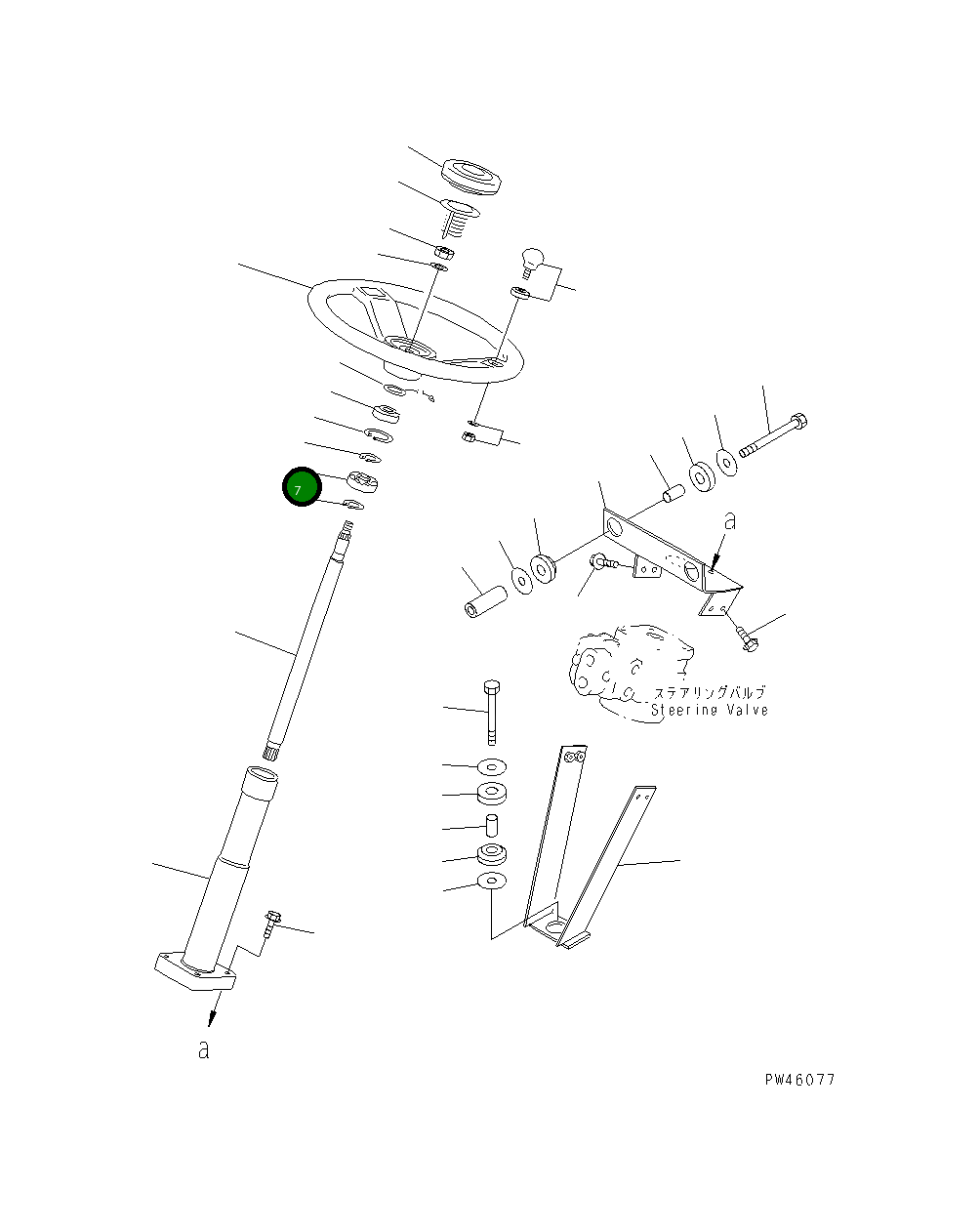 7

a

ステアリングバルブ
Steering Valve

a

PW46077