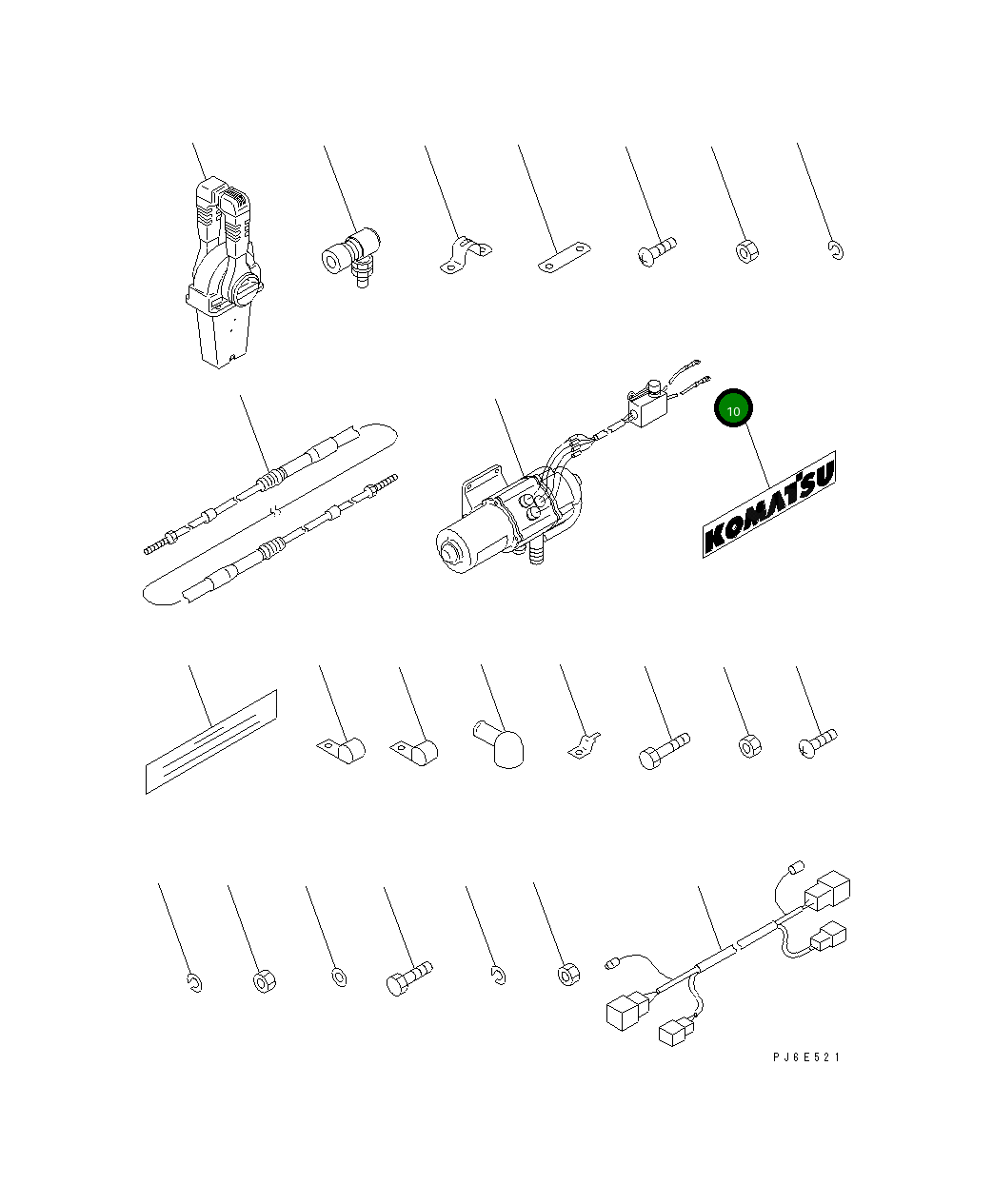 10

KOMATSU

PJ6E521