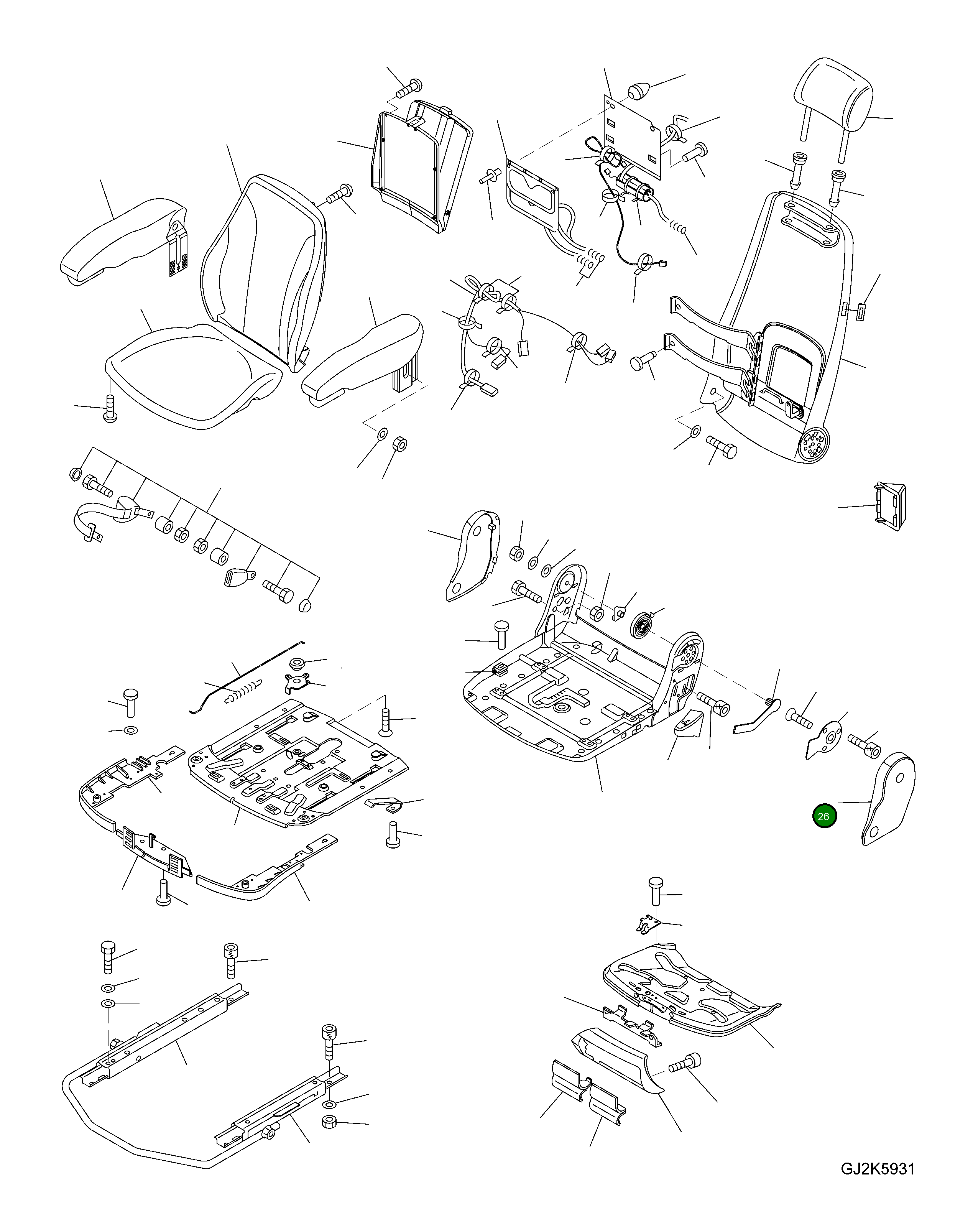 26

GJ2K5931