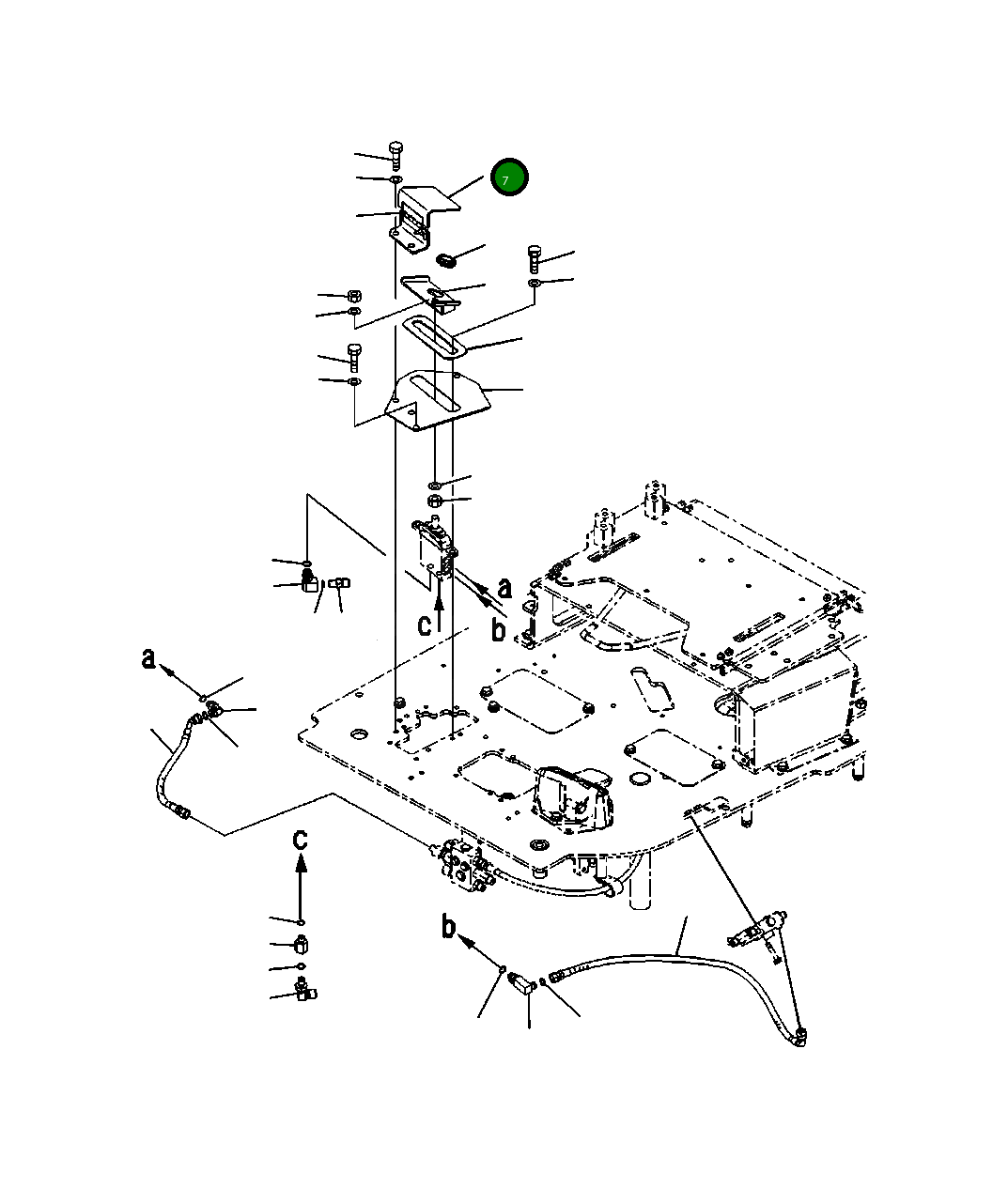 7
a
c
b
a
c
b