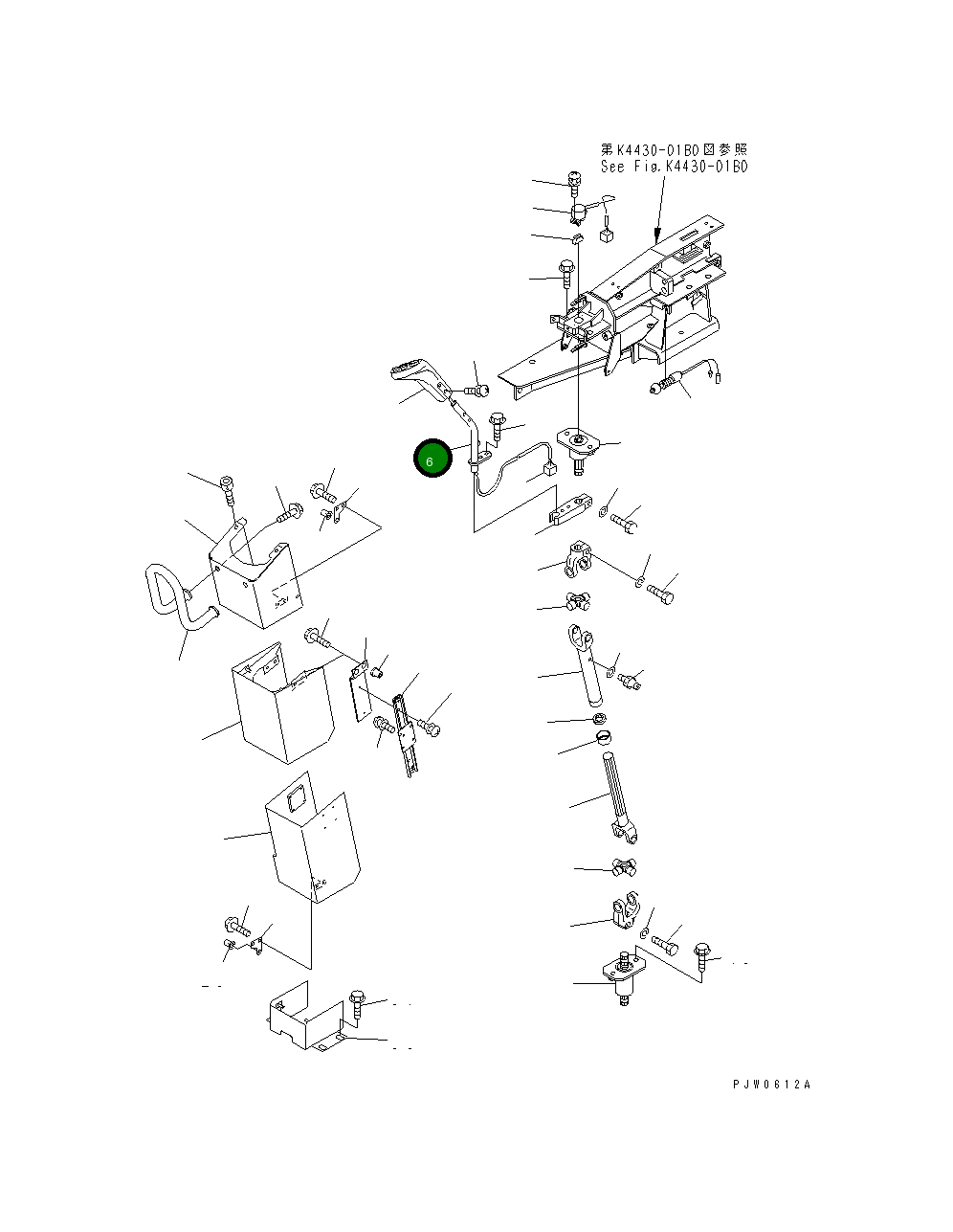 第K4430-01B0図参照
See Fig.K4430-01B0

6

PJW0612A