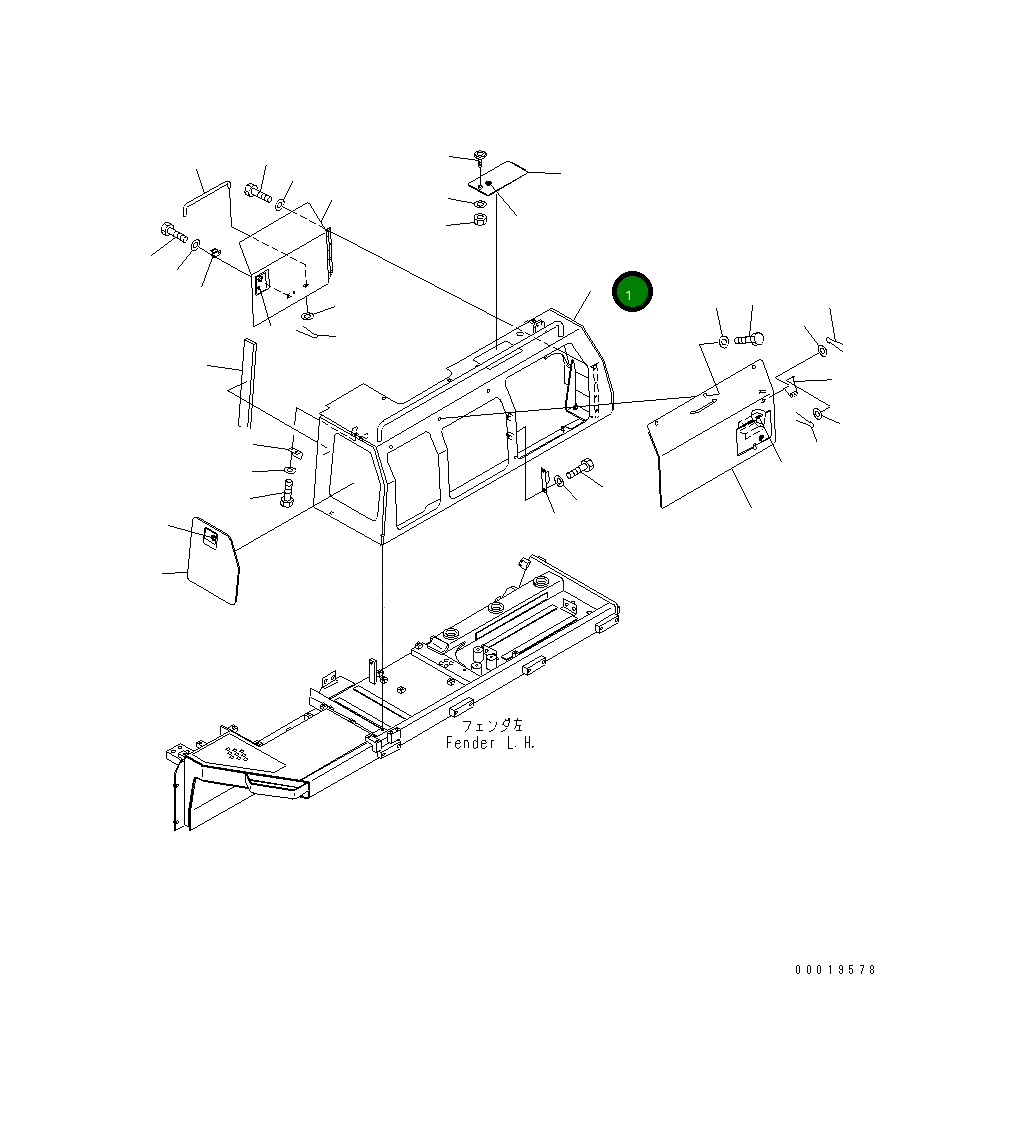 1

フェンダ左
Fender L.H.

00019578