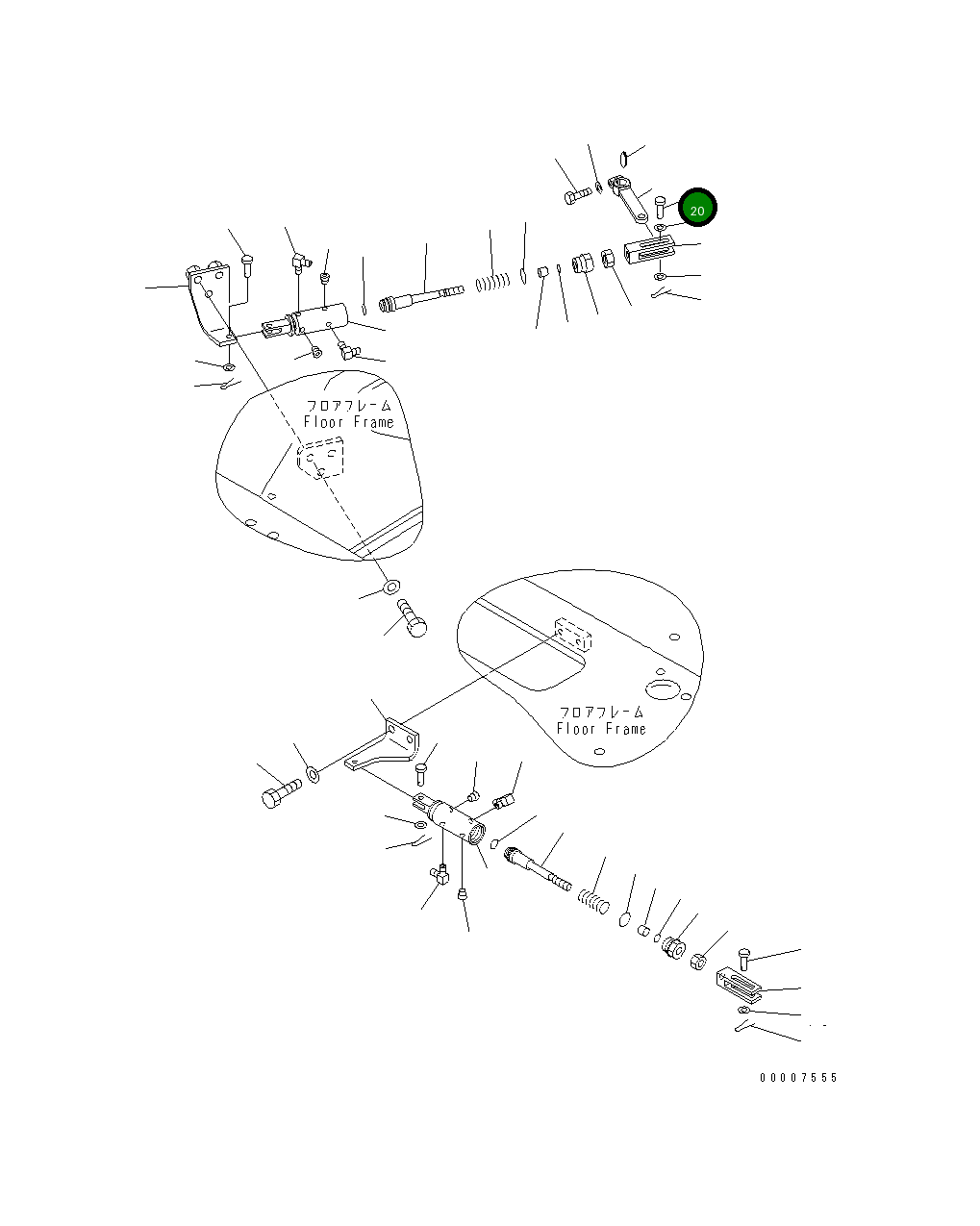 20

フロアフレーム
Floor Frame

フロアフレーム
Floor Frame

00007555