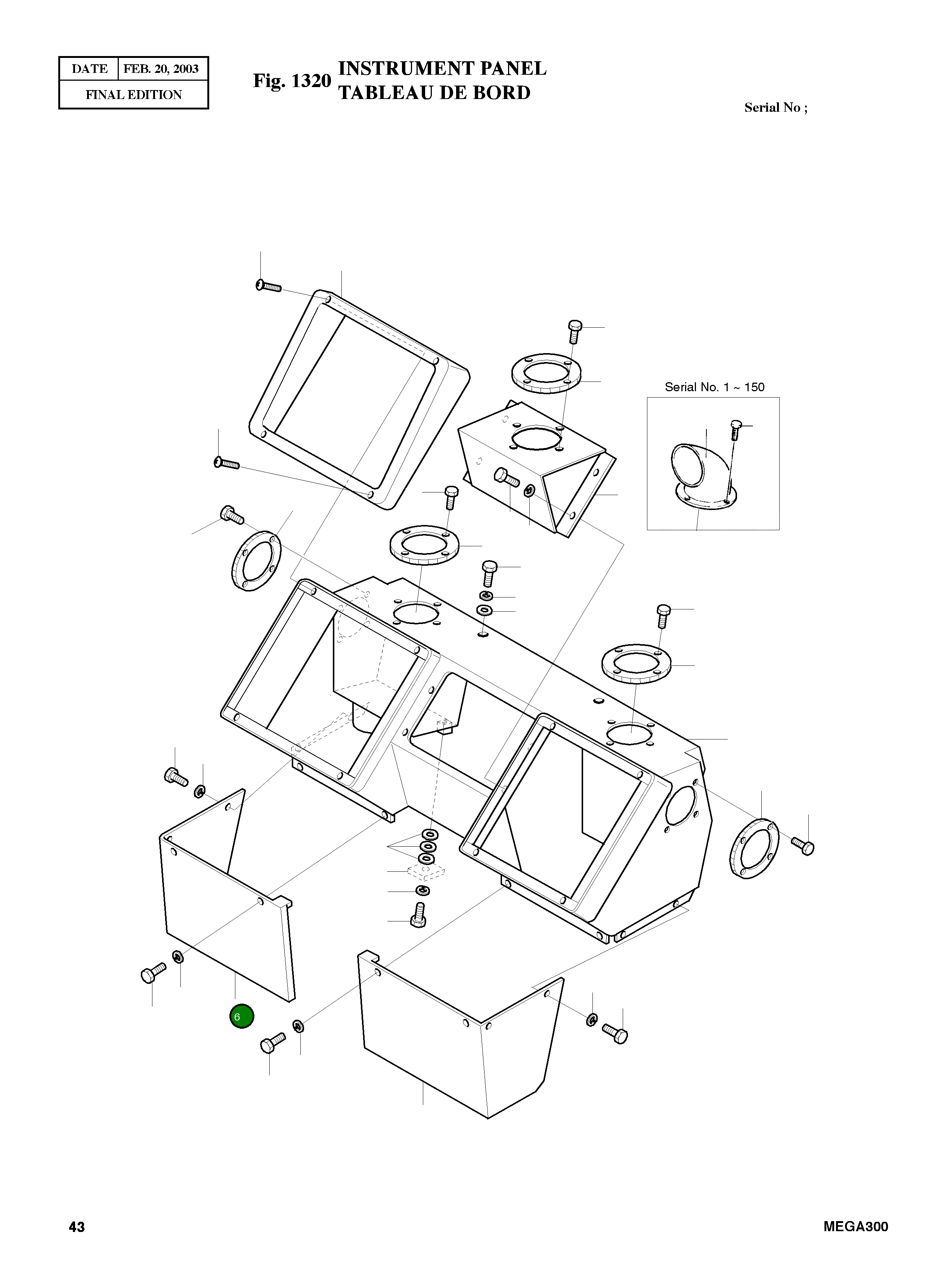 | DATE | FEB. 20, 2003 |
|---|---|
| FINAL EDITION | |

Fig. 1320 INSTRUMENT PANEL
TABLEAU DE BORD

Serial No ;

Serial No. 1 ~ 150

6

43

MEGA300