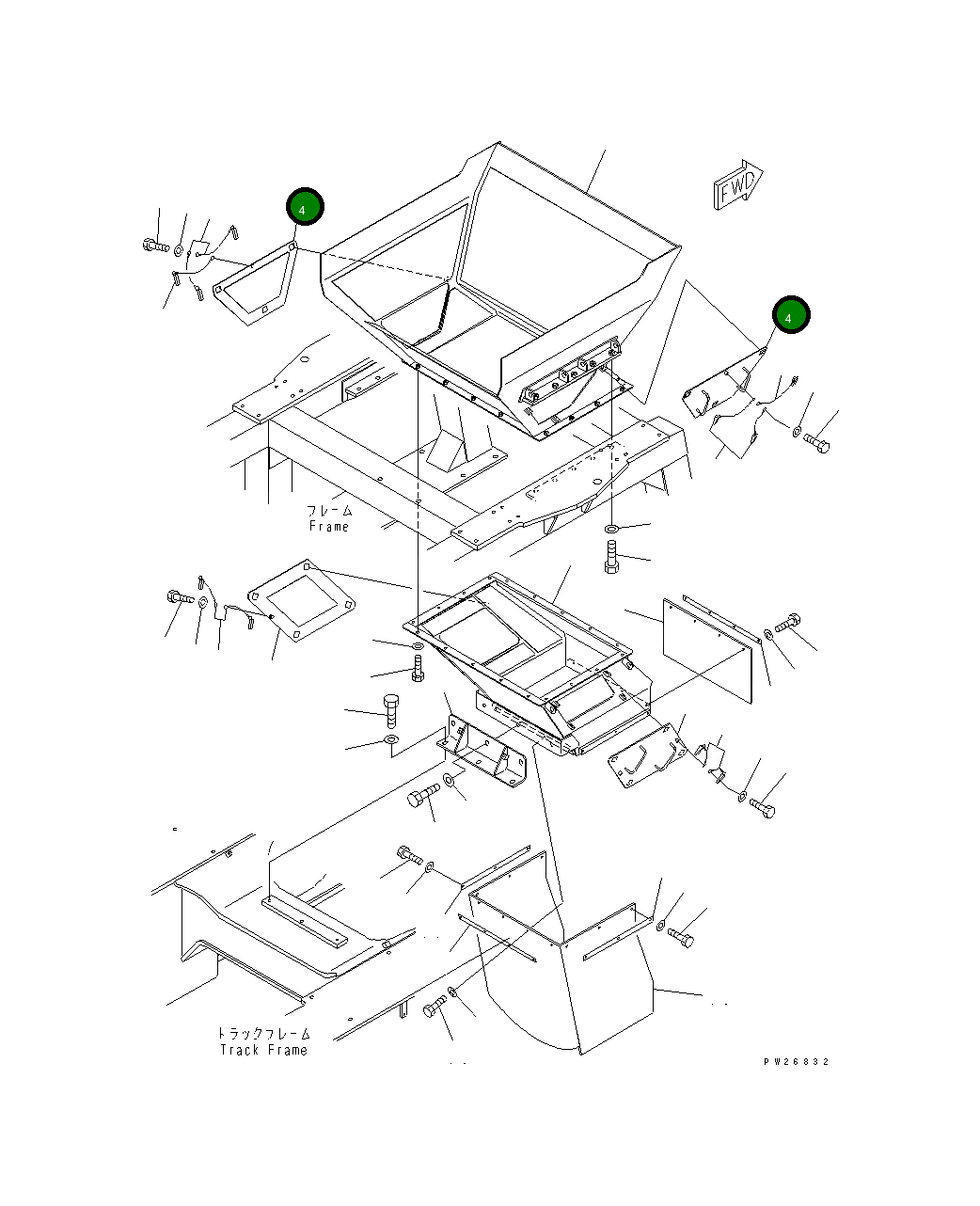 FWD

4

4

フレーム
Frame

トラックフレーム
Track Frame

PW26832