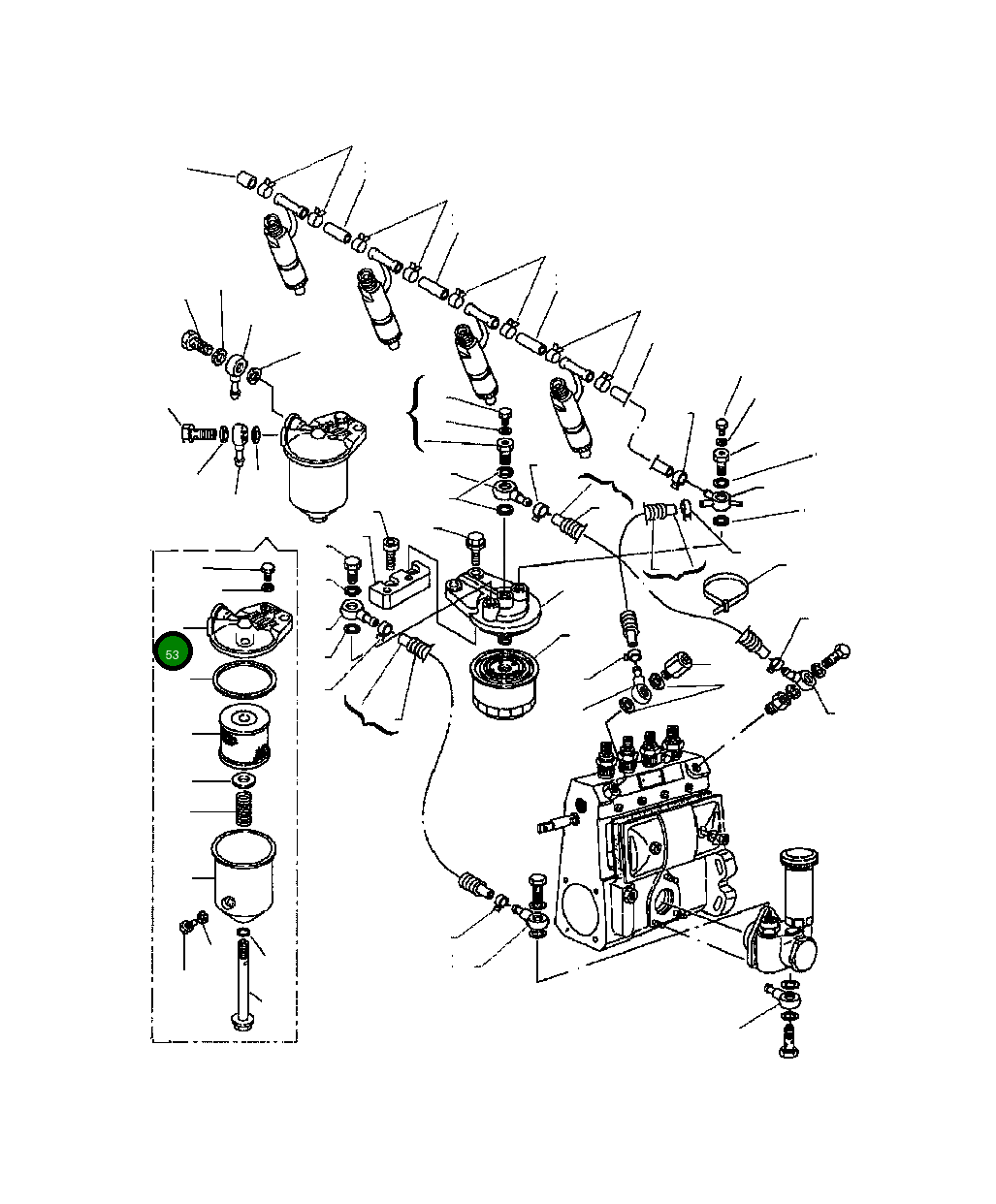 53