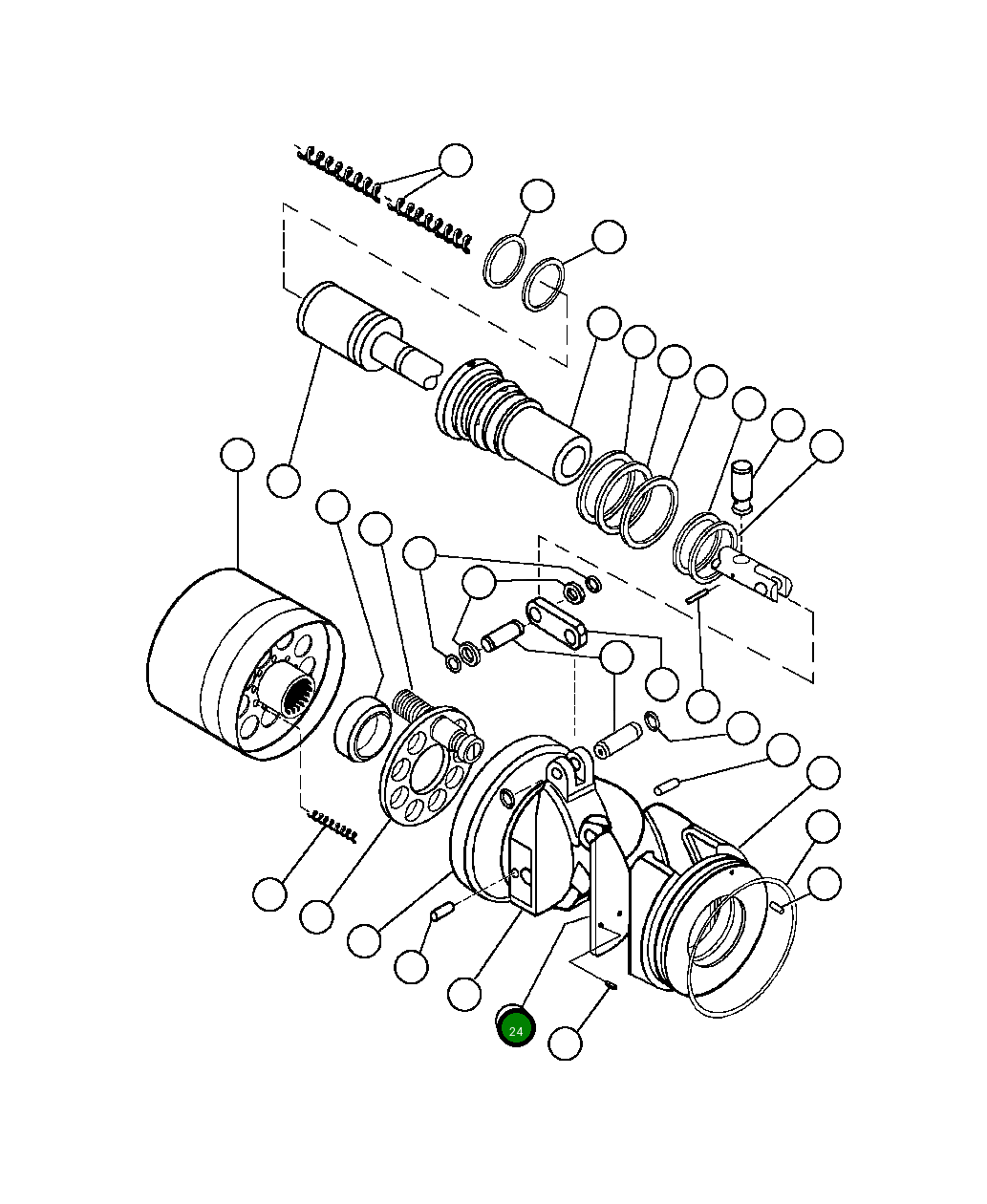 24