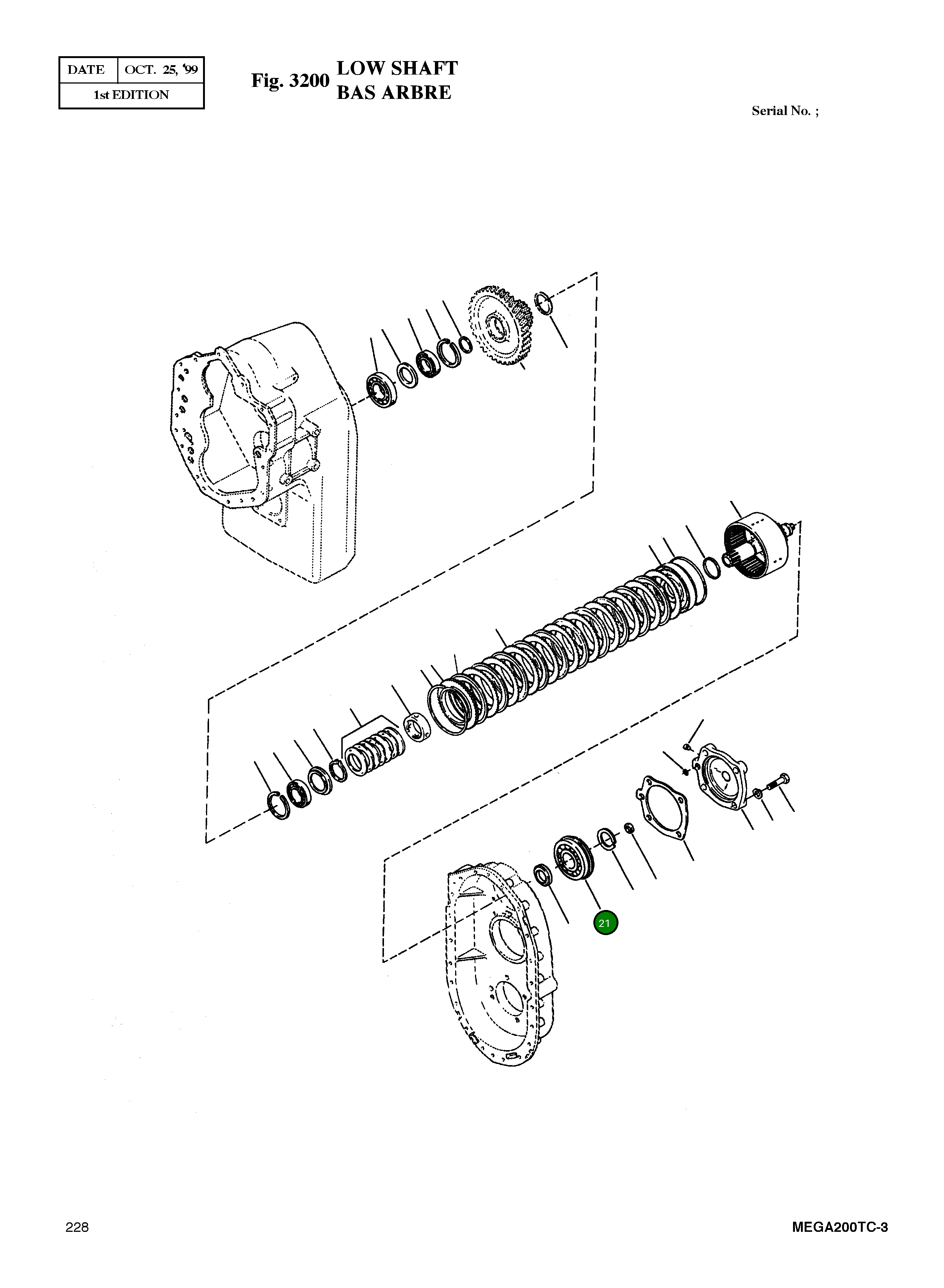 | DATE | OCT. 25, '99 |
|---|---|
| 1st EDITION | |

Fig. 3200 LOW SHAFT
BAS ARBRE

Serial No. ;

21

228

MEGA200TC-3