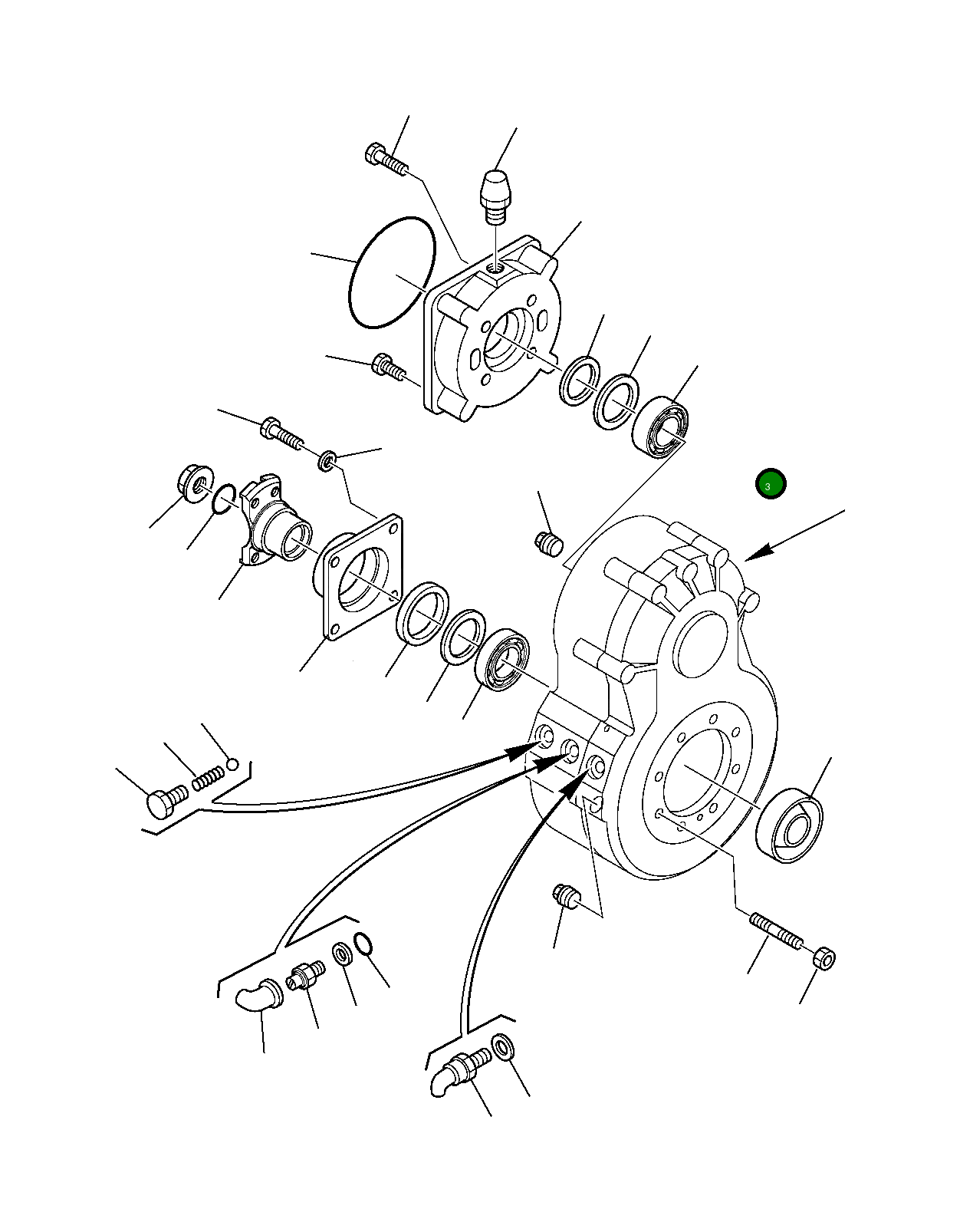 3