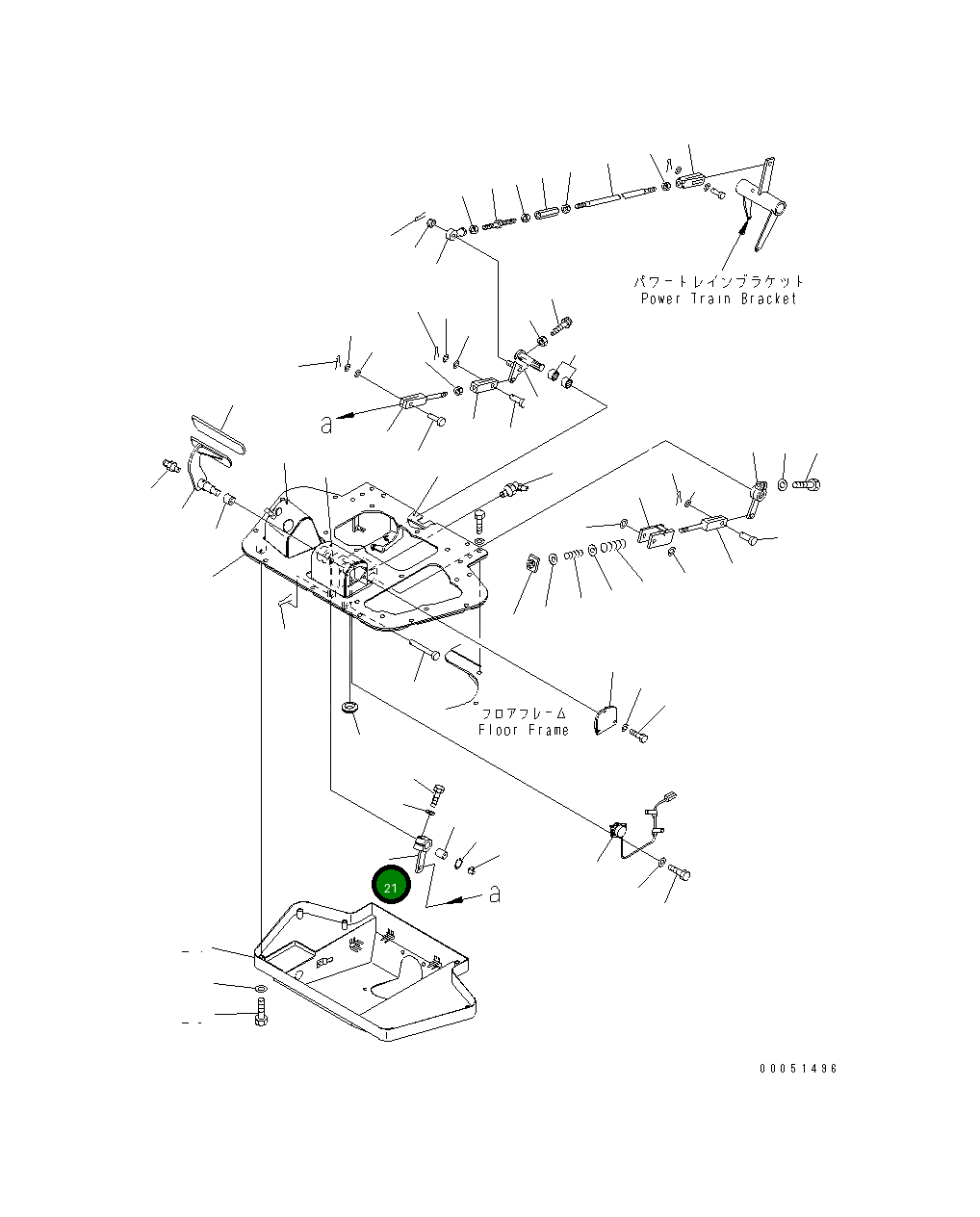 パワートレインブラケット
Power Train Bracket

a

フロアフレーム
Floor Frame

21

a

00051496