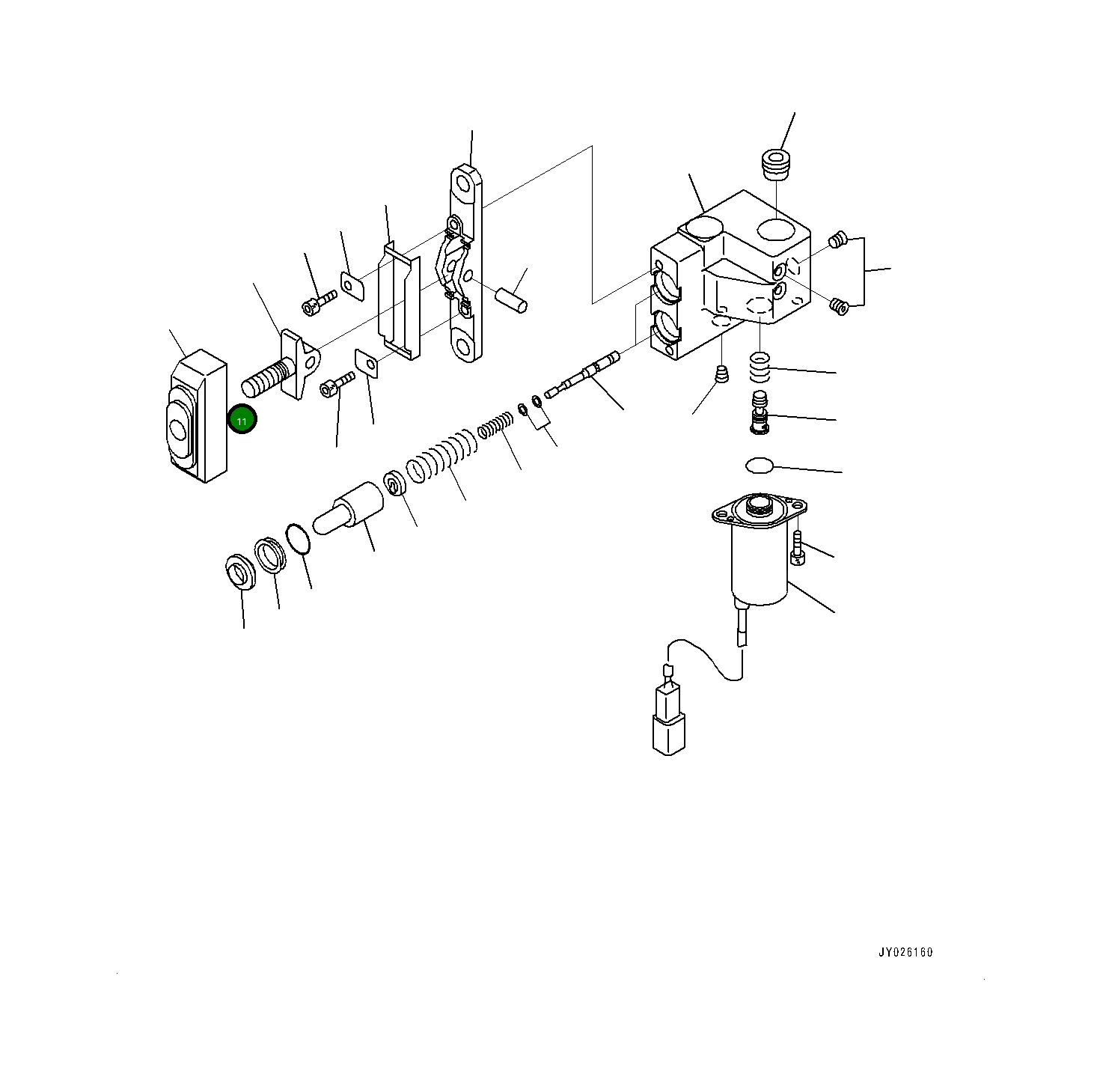 11

JY026160