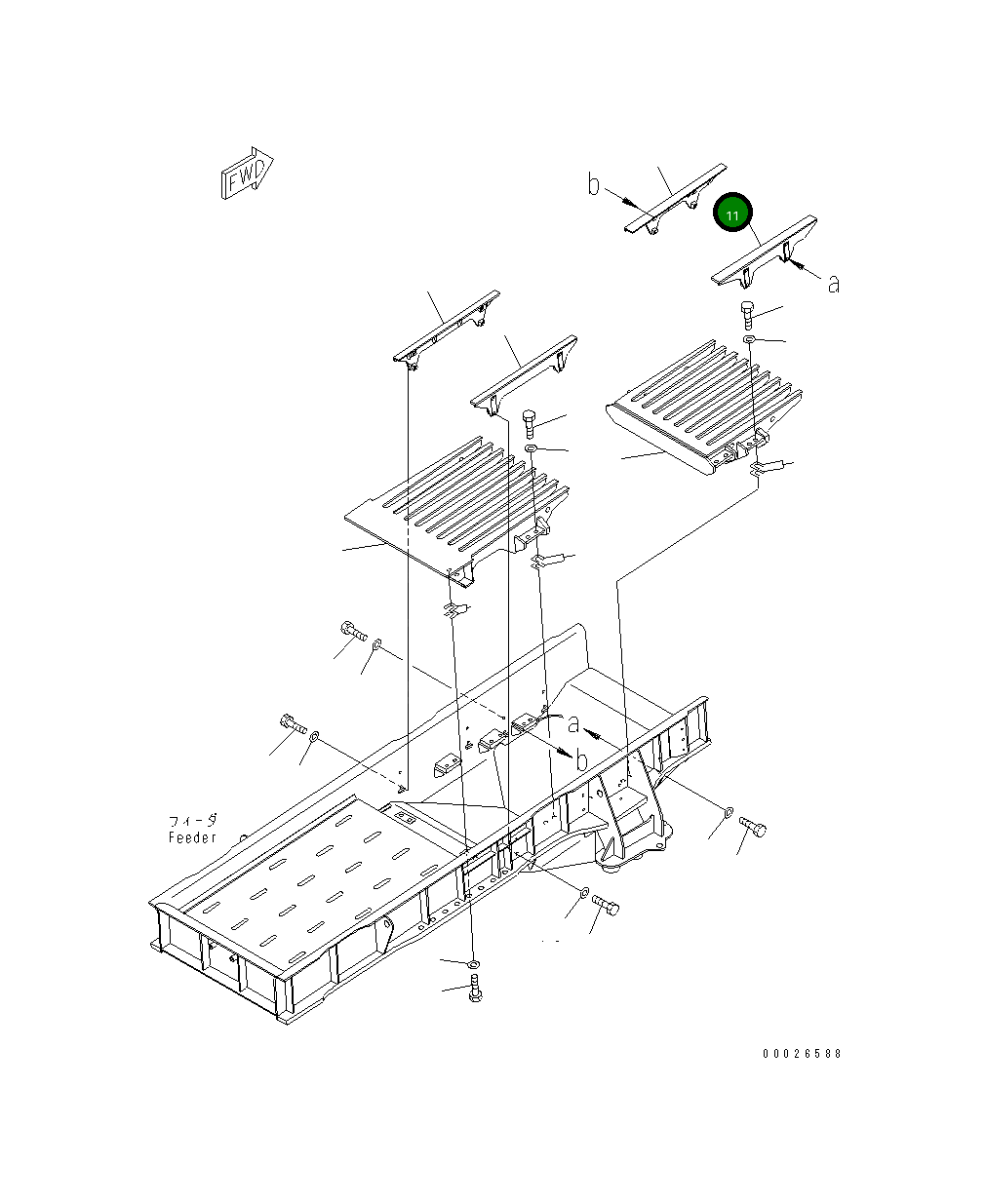 FWD

b

11

a

a

b

フィーダ
Feeder

00026588