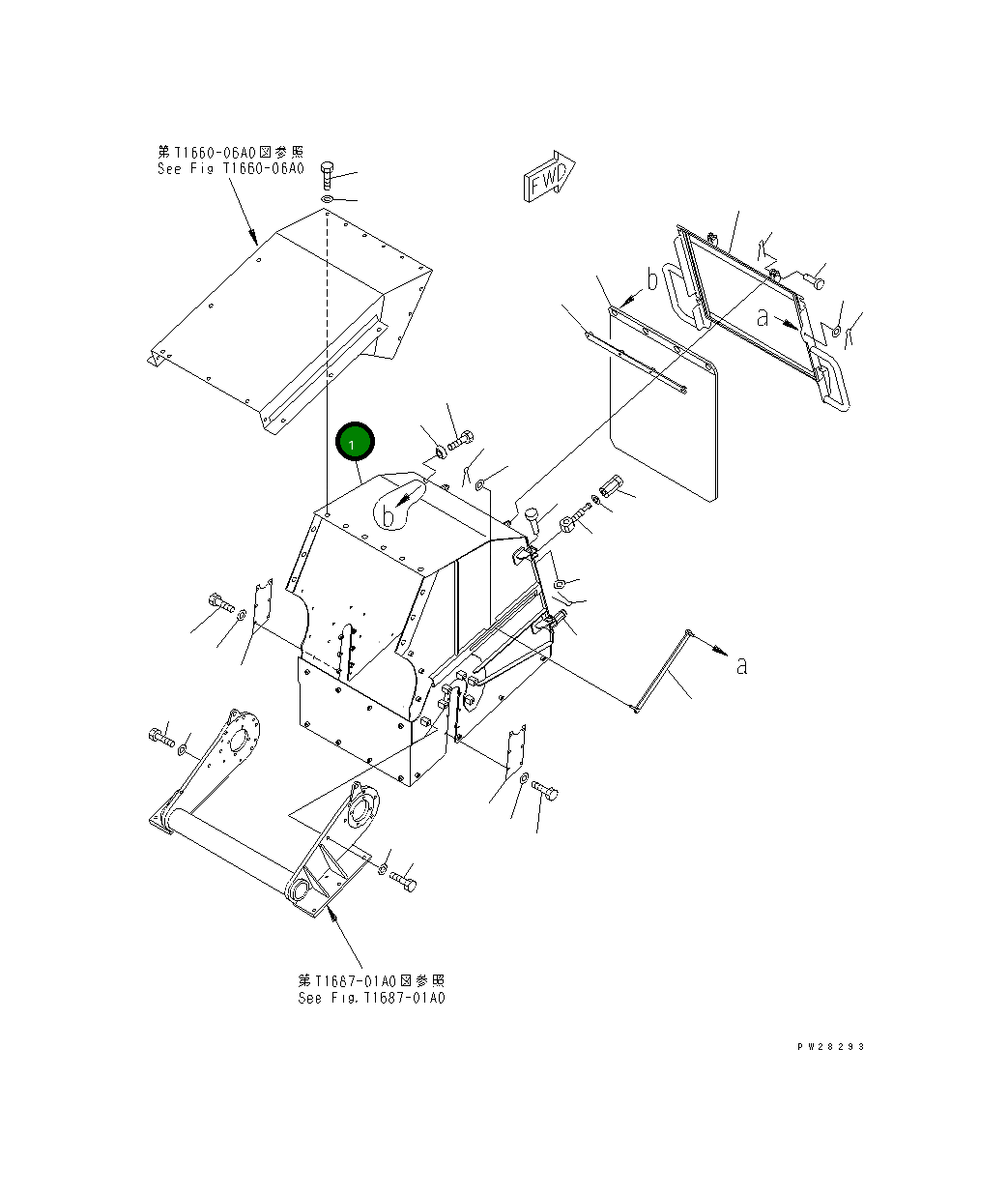 第T1660-06A0図参照
See Fig T1660-06A0

FWD

b

a

1

b

a

第T1687-01A0図参照
See Fig.T1687-01A0

PW28293