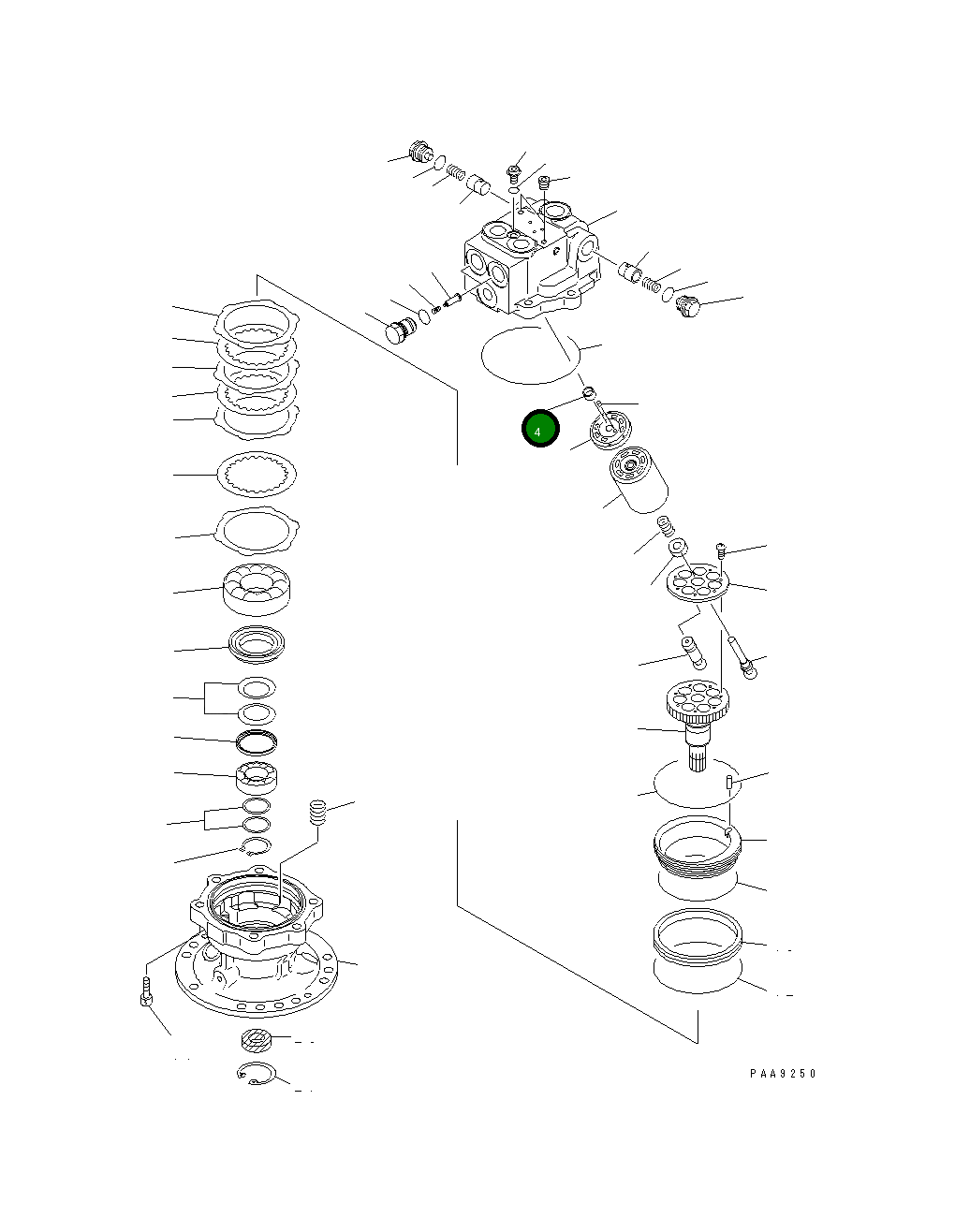 4

PAA9250