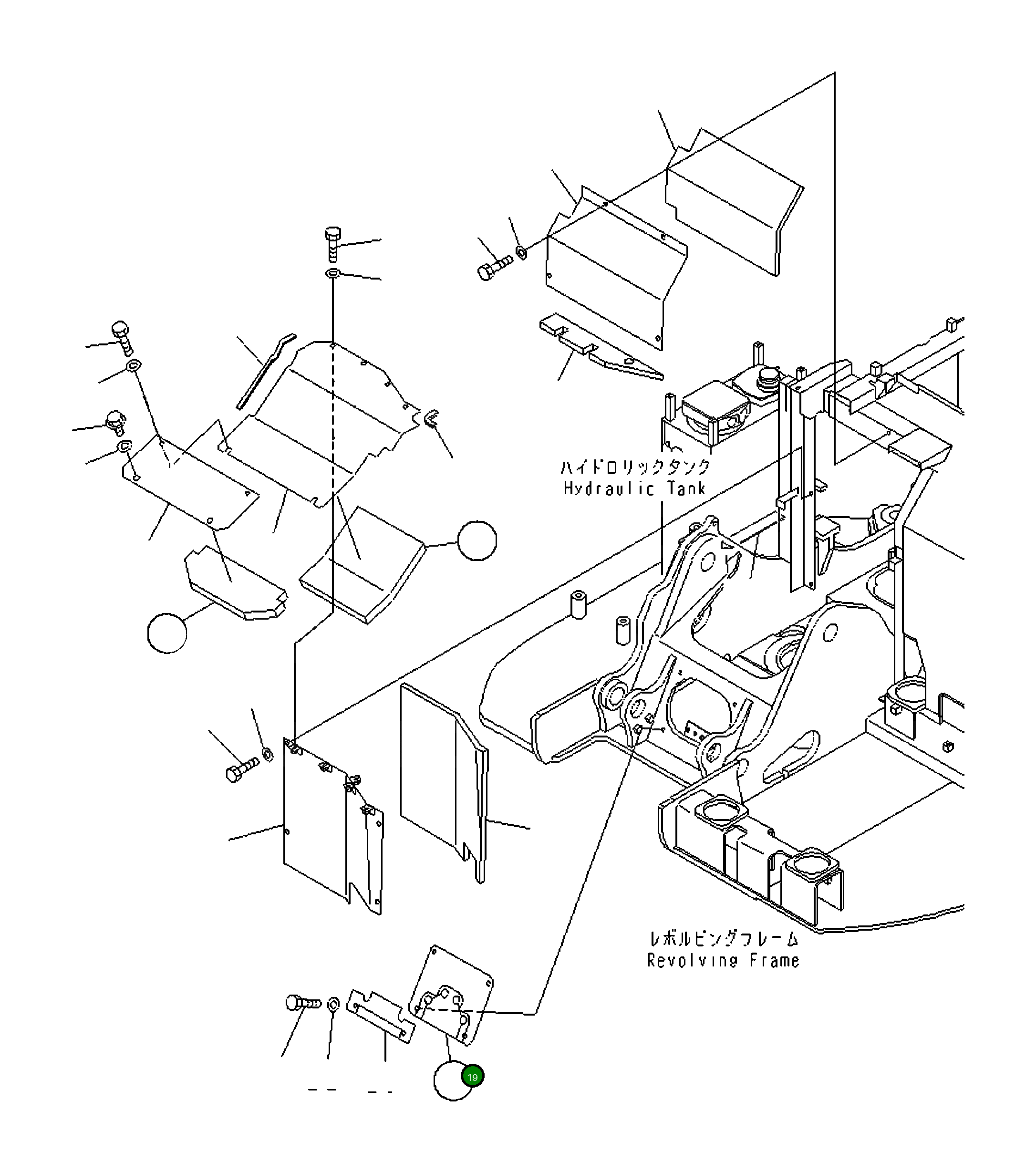 ハイドロリックタンク
Hydraulic Tank

レボルビングフレーム
Revolving Frame

19