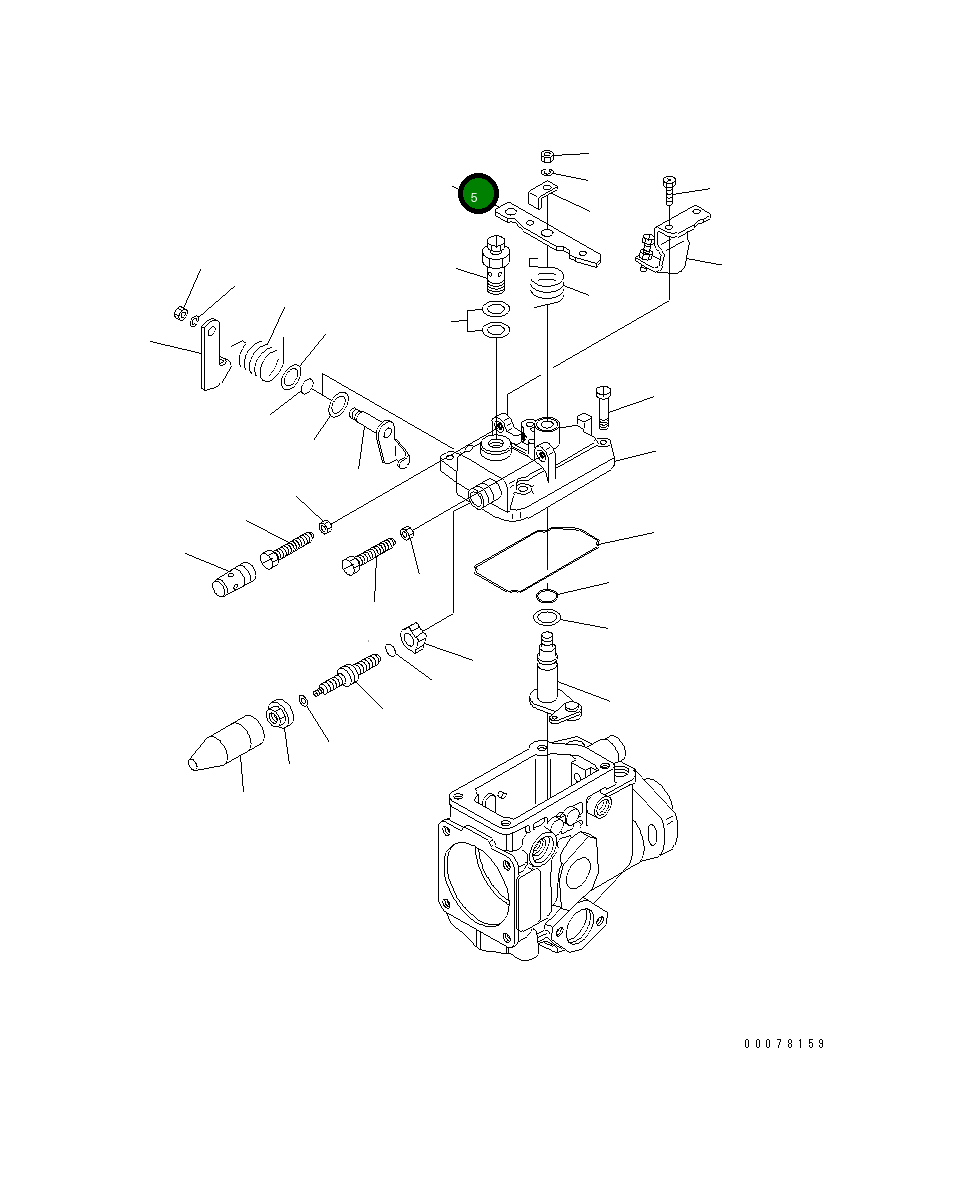 5

00078159