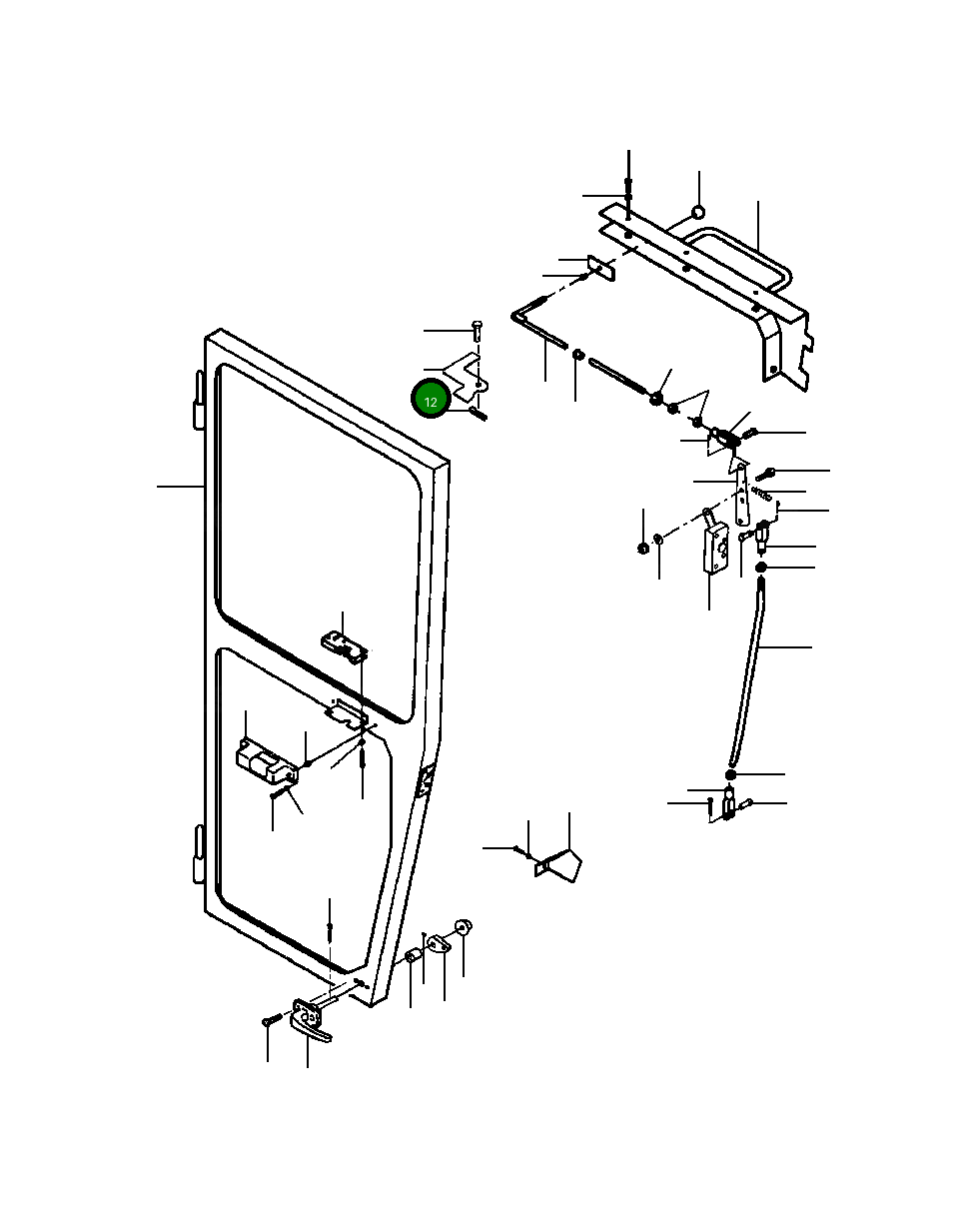 12