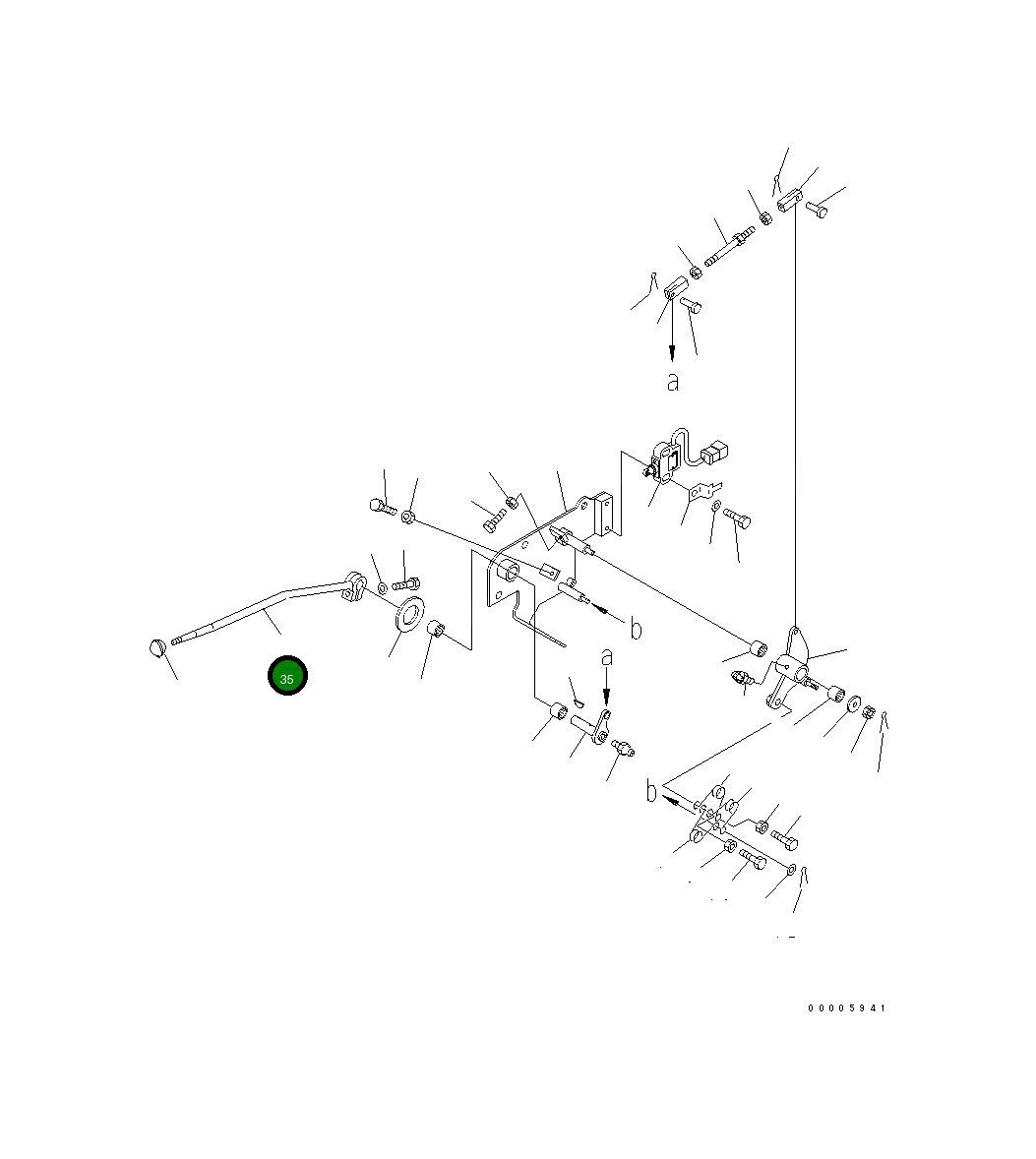 a

b

a

35

b

00005941