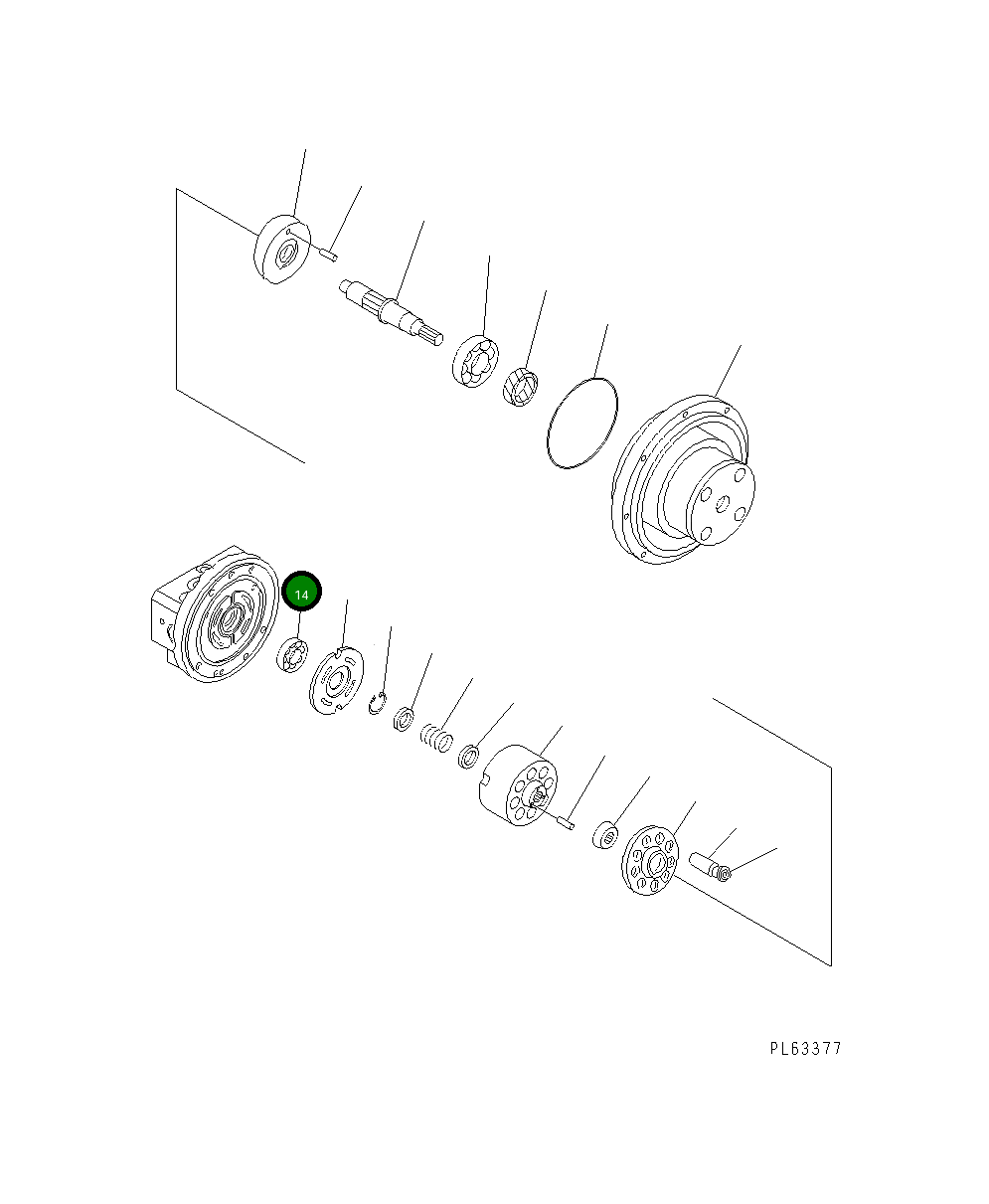 14

PL63377