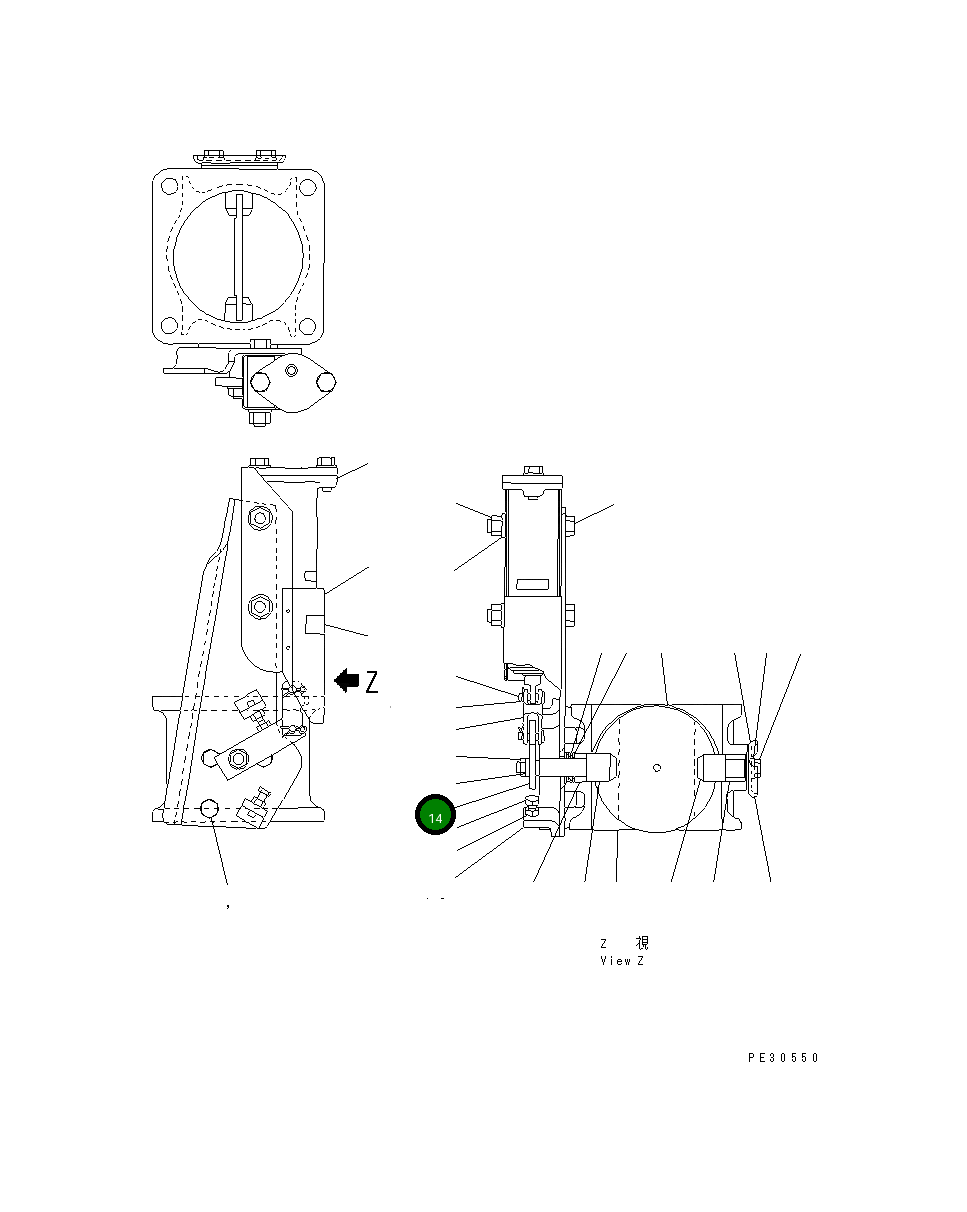 Z

14

Z 視
View Z

PE30550