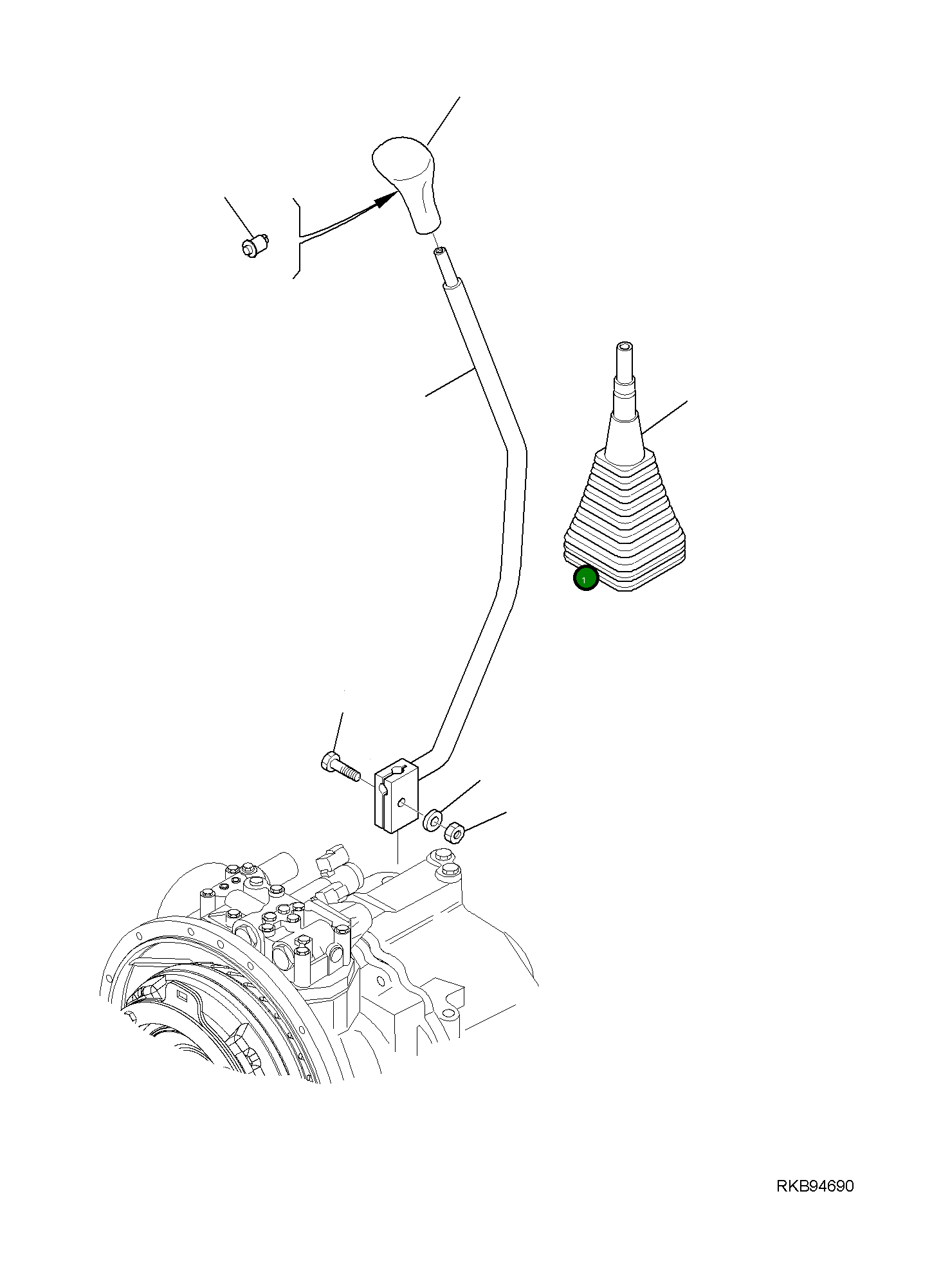 1

RKB94690