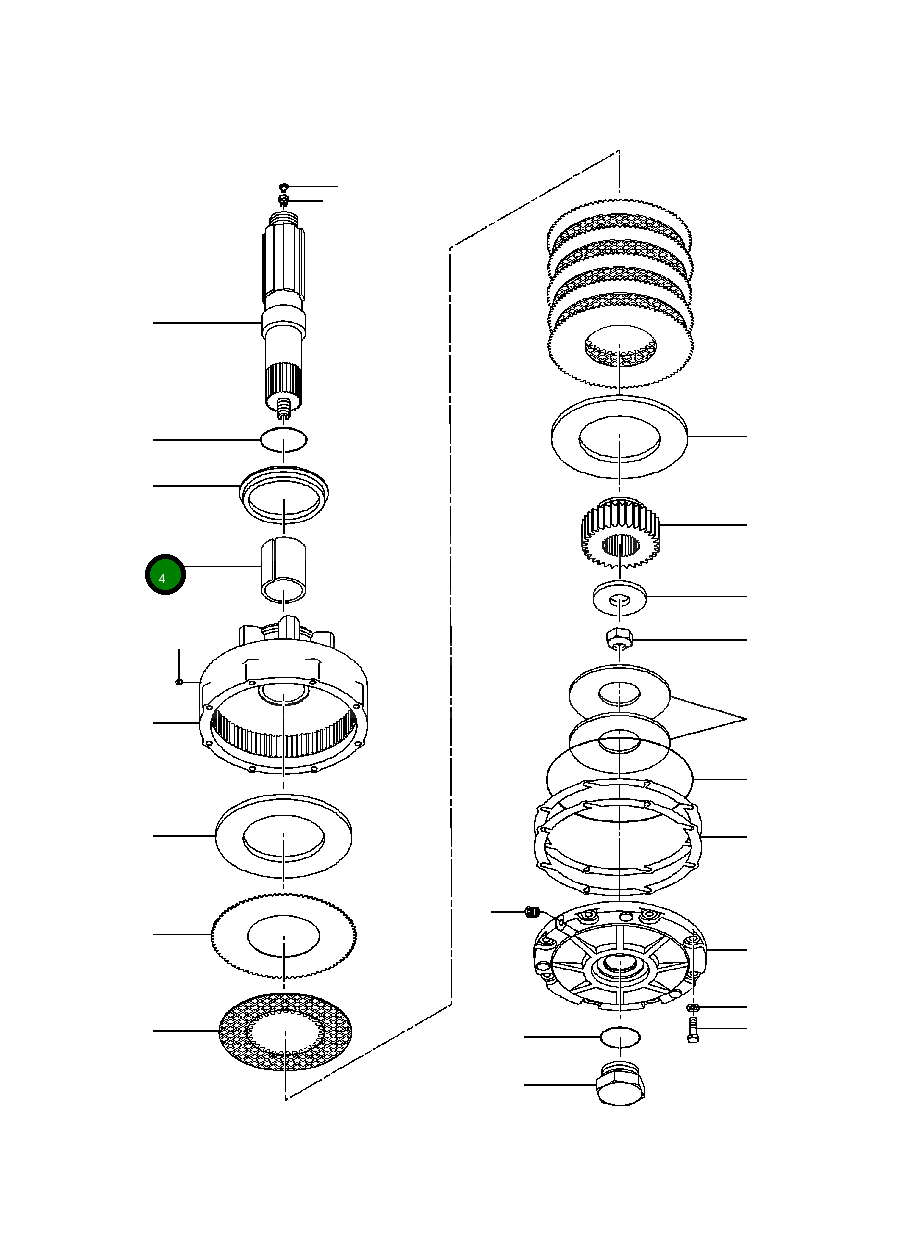 4