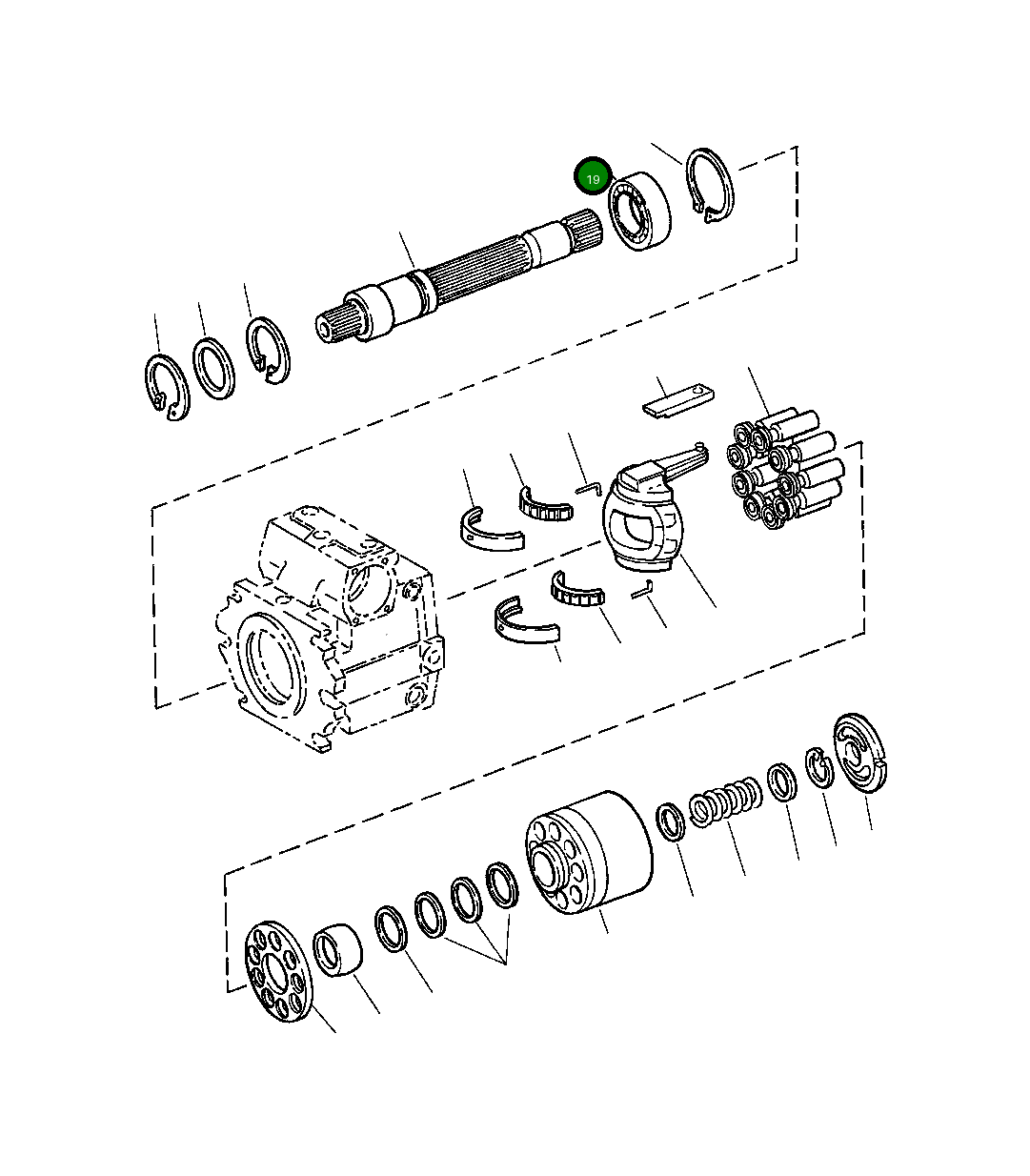 19