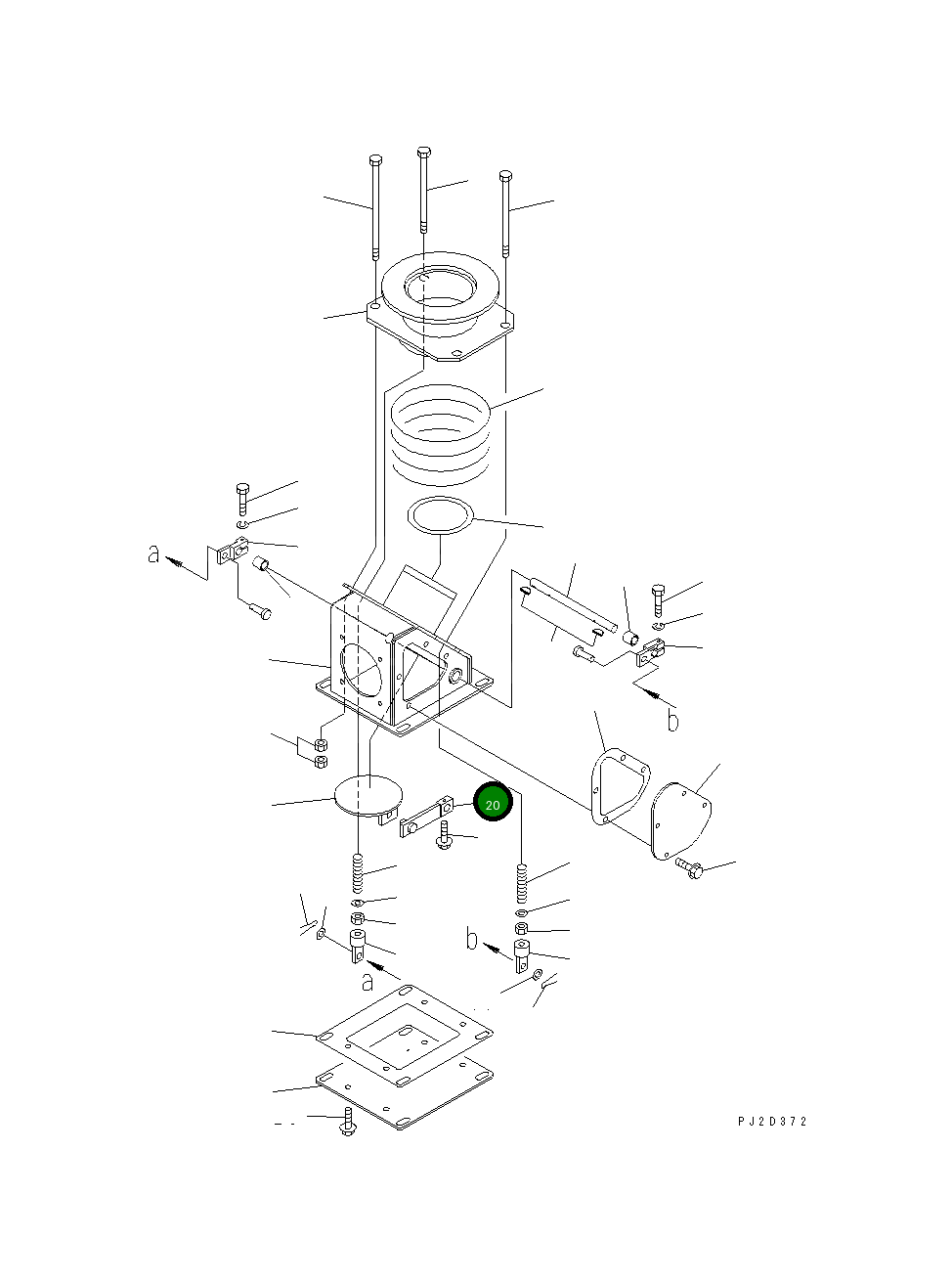 a

b

20

b

a

PJ2D372