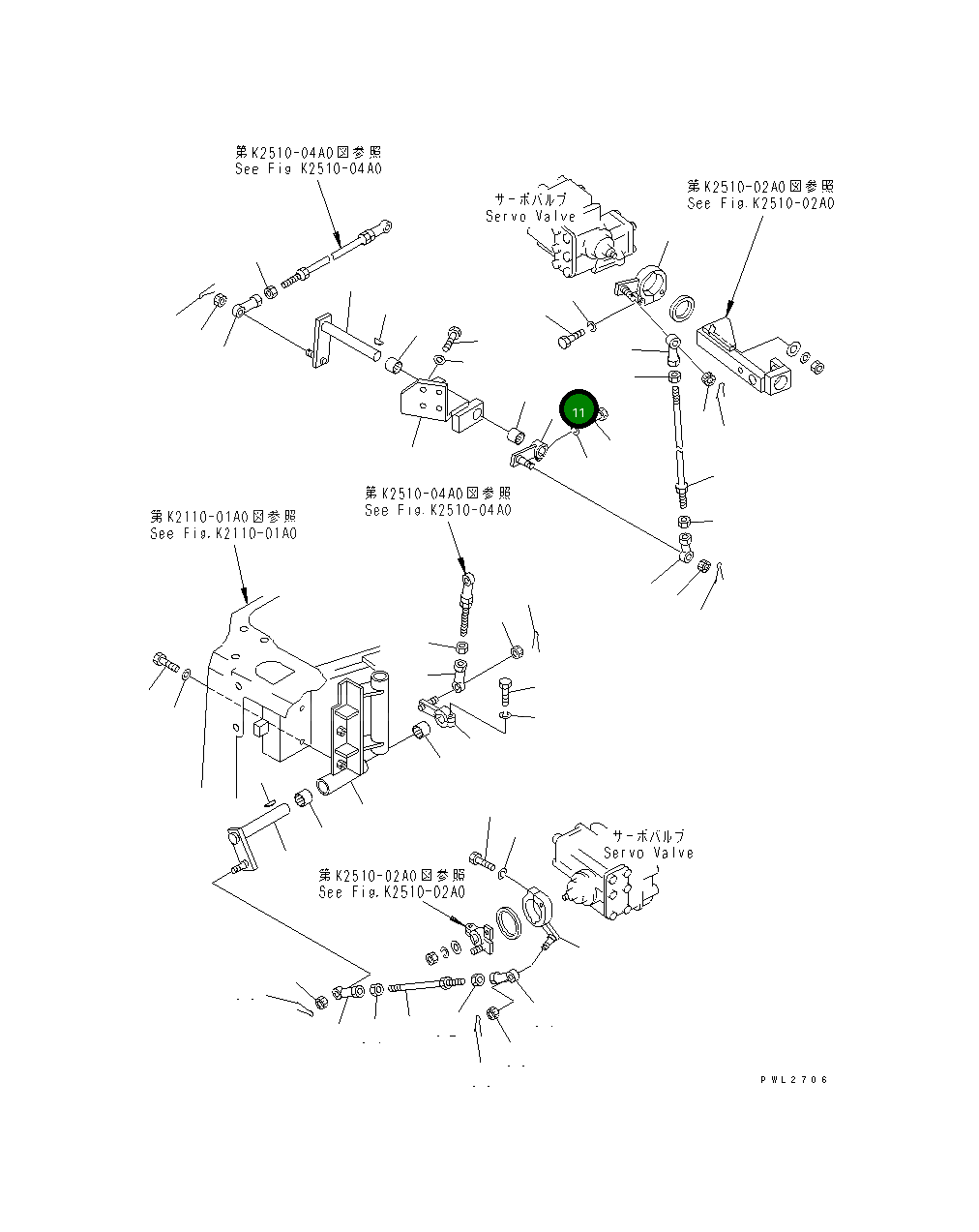 第K2510-04A0図参照
See Fig K2510-04A0

サーボバルブ
Servo Valve

第K2510-02A0図参照
See Fig.K2510-02A0

11

第K2510-04A0図参照
See Fig.K2510-04A0

第K2110-01A0図参照
See Fig.K2110-01A0

サーボバルブ
Servo Valve

第K2510-02A0図参照
See Fig.K2510-02A0

PWL2706