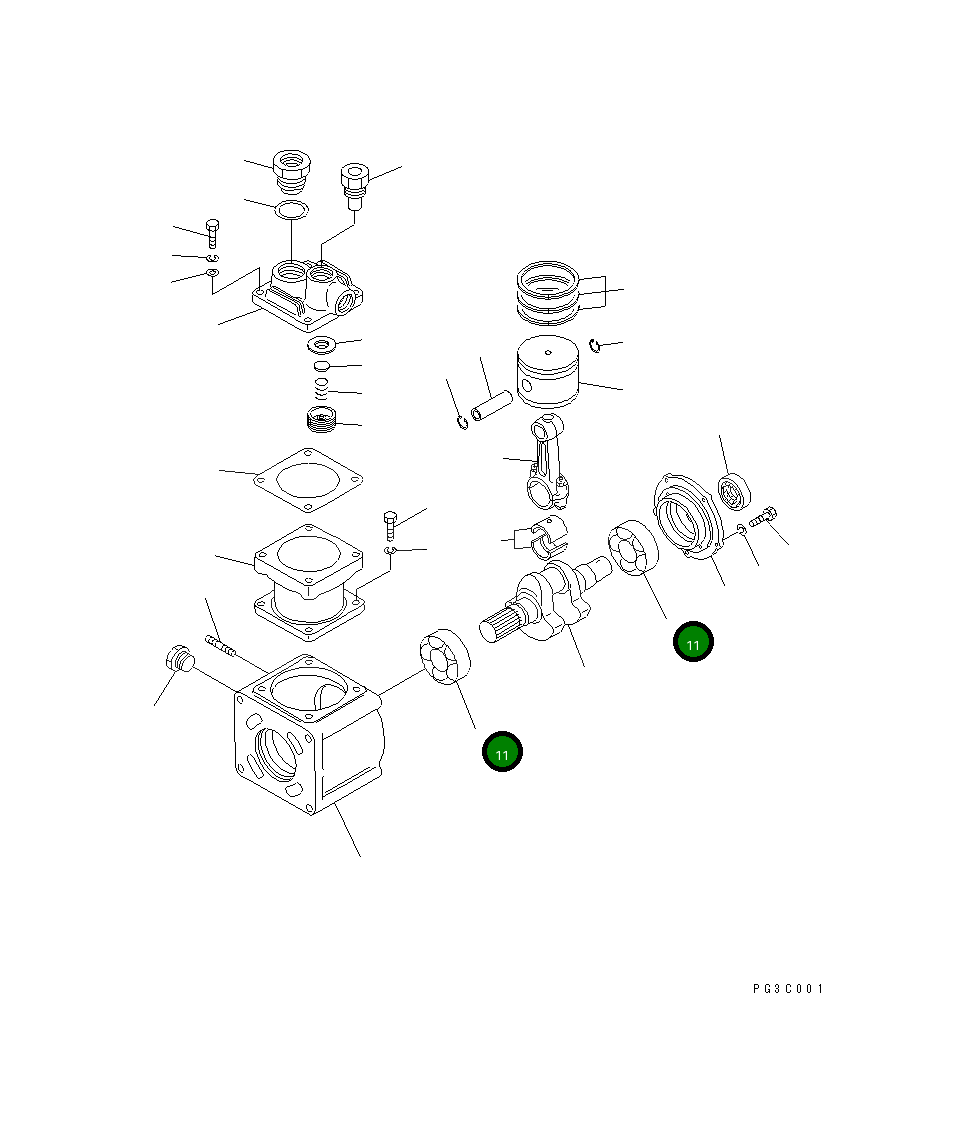 11

11

PG3C001