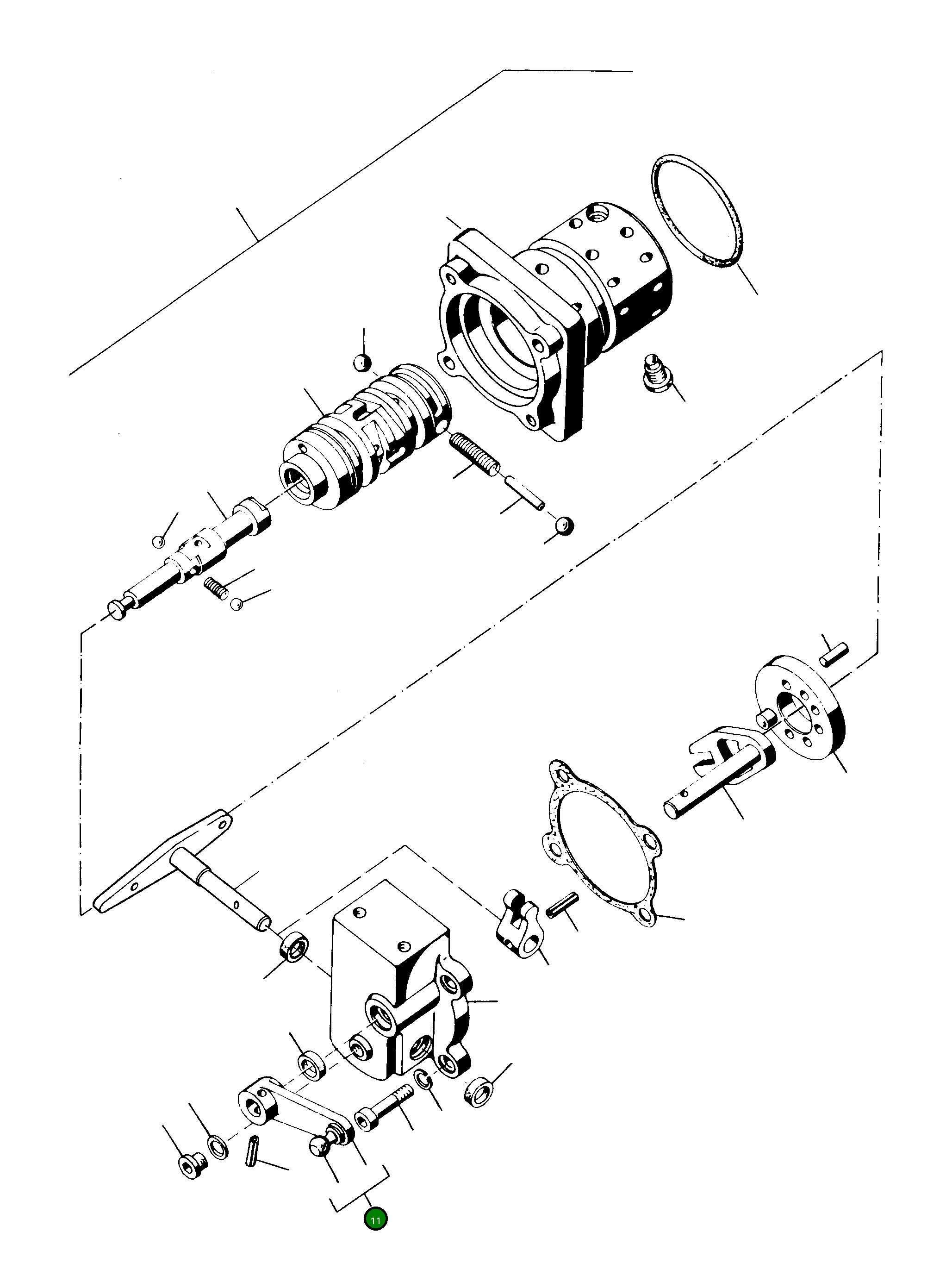 11