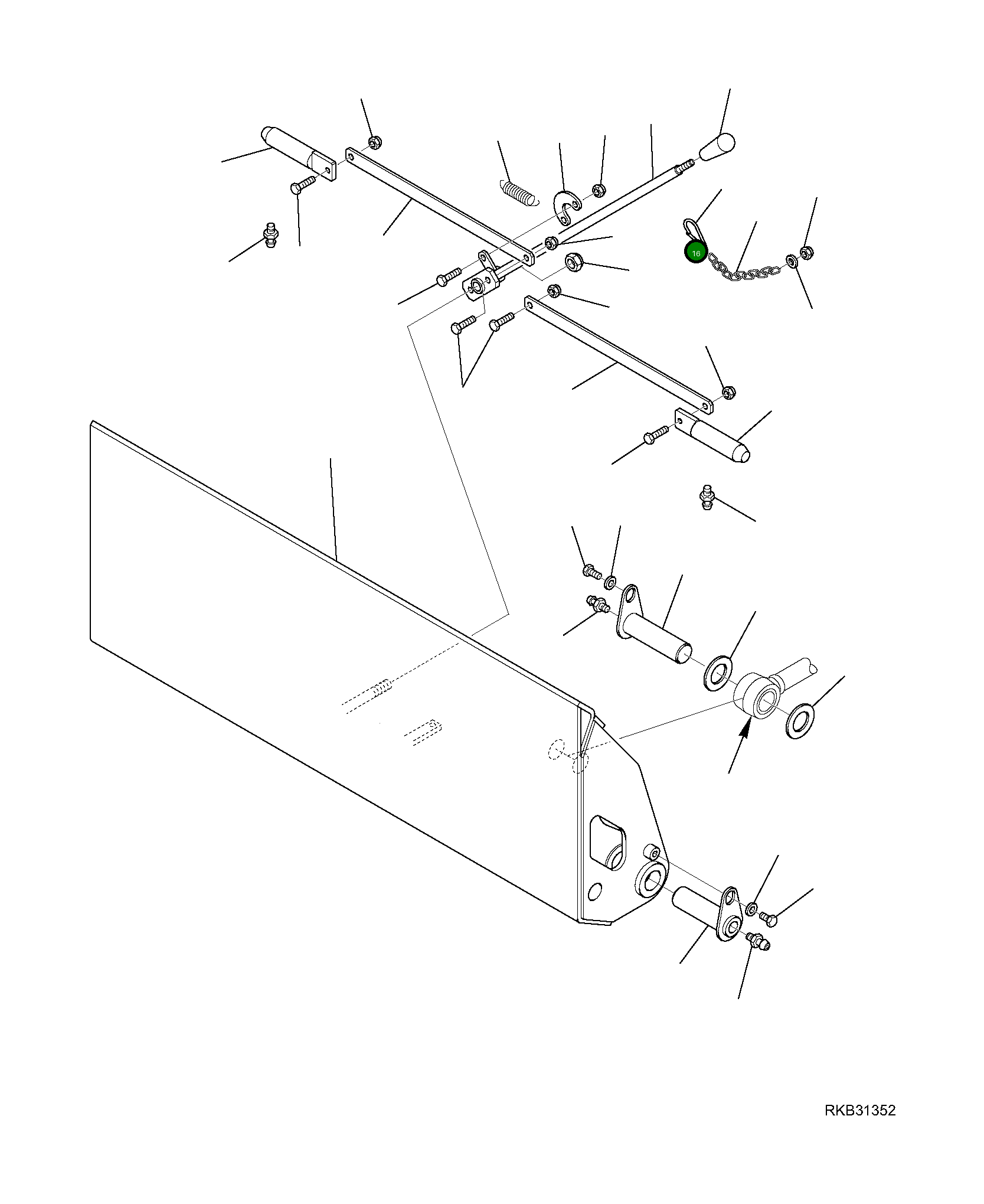 16

RKB31352