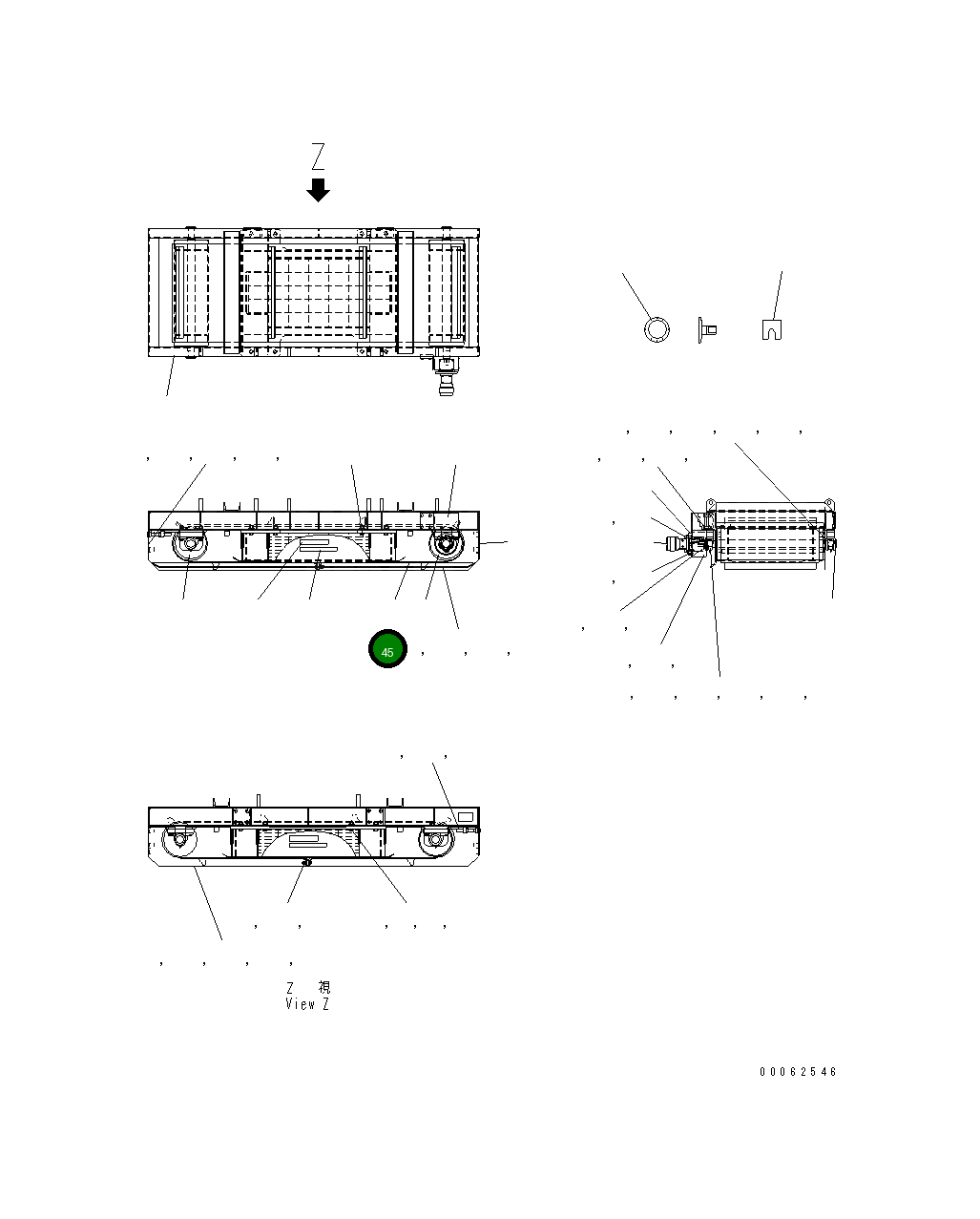 Z

45

Z 視
View Z

00062546