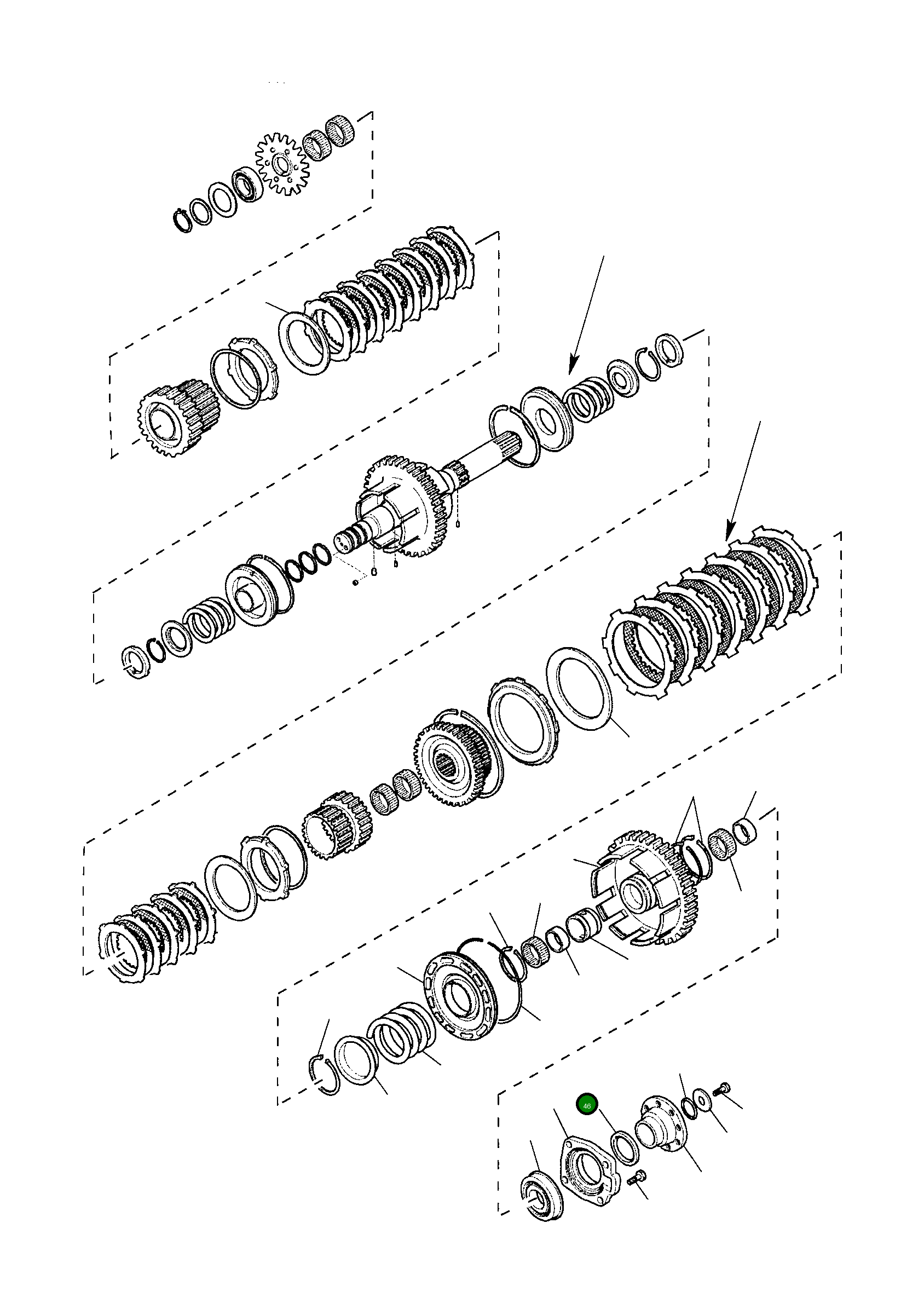 46