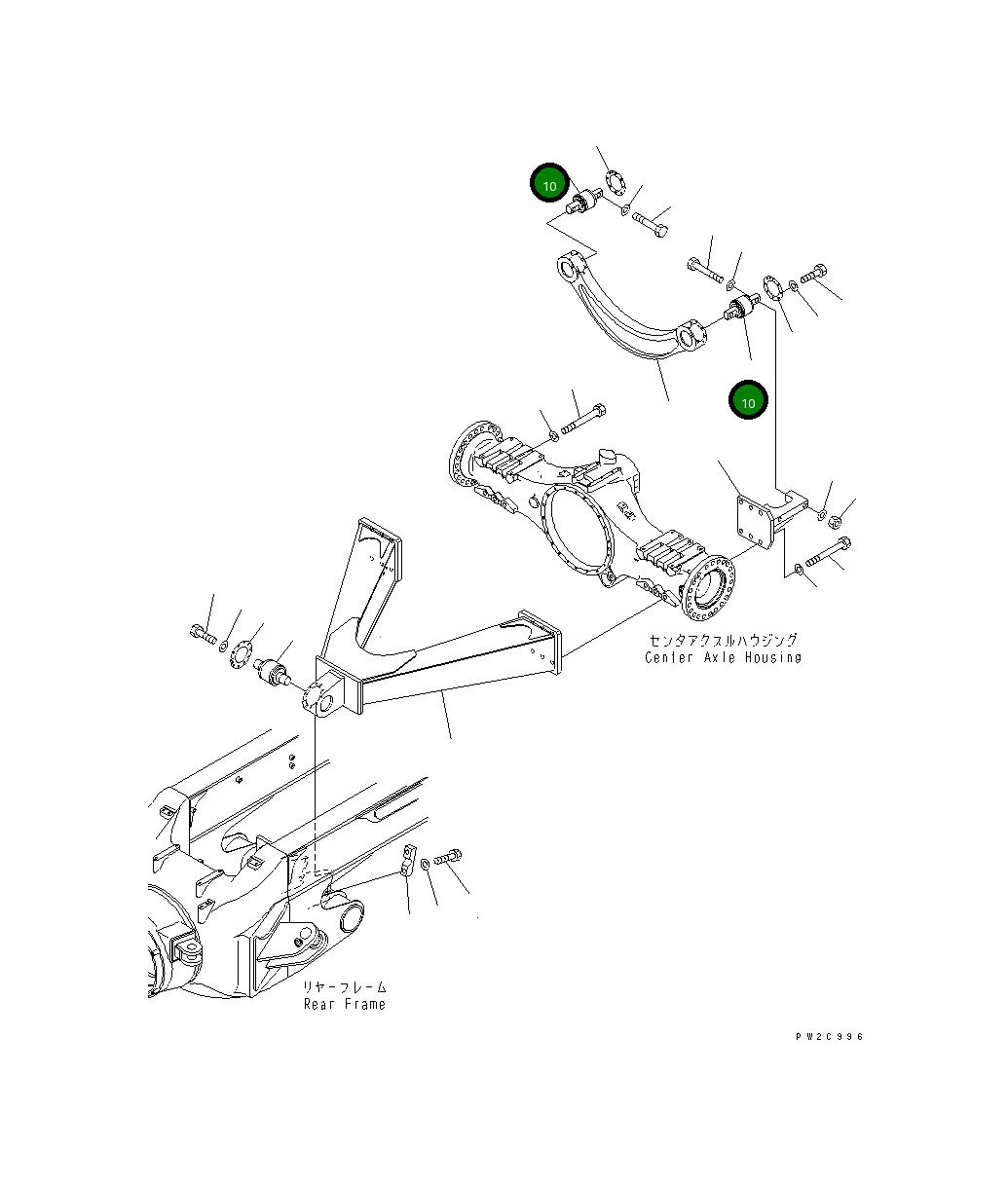 10

10

センタアクスルハウジング
Center Axle Housing

リヤーフレーム
Rear Frame

PW2C996