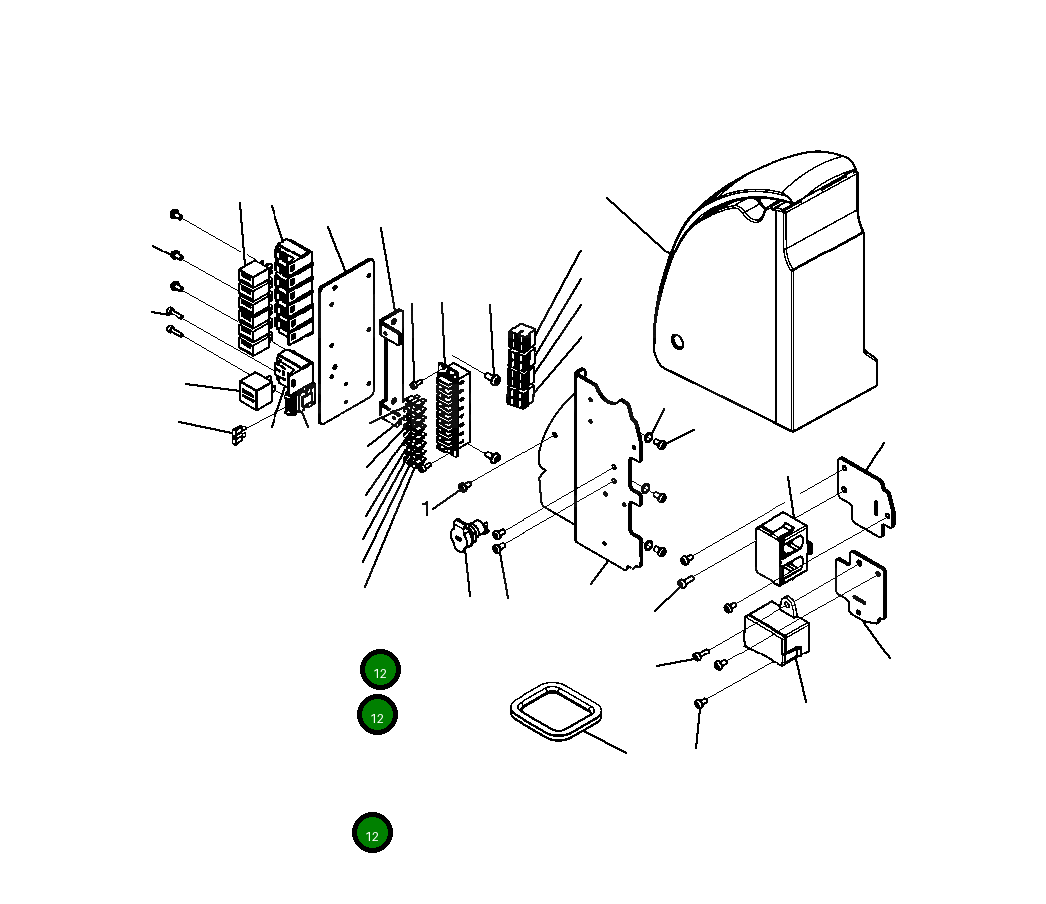 1

12

12

12