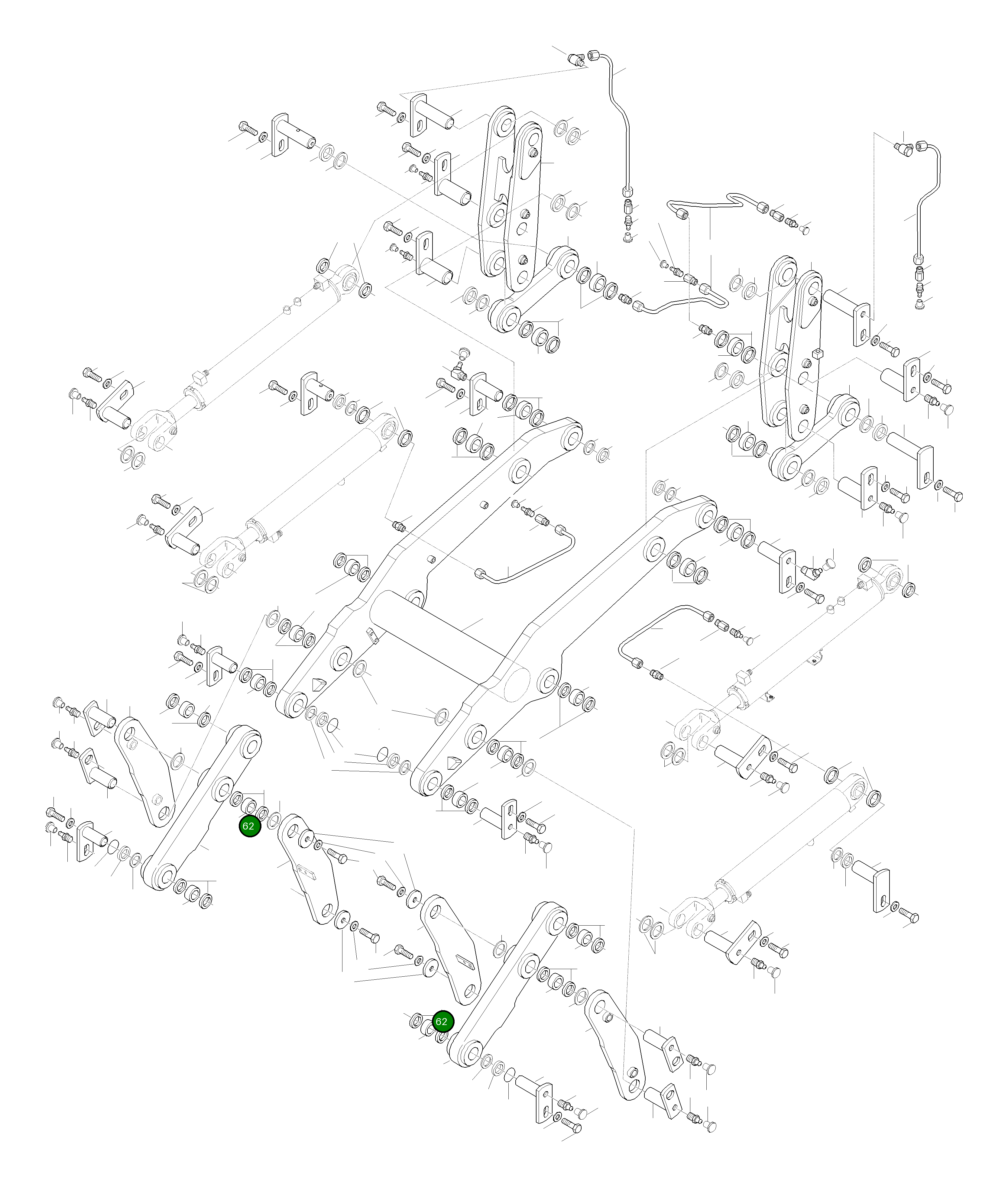 62

62