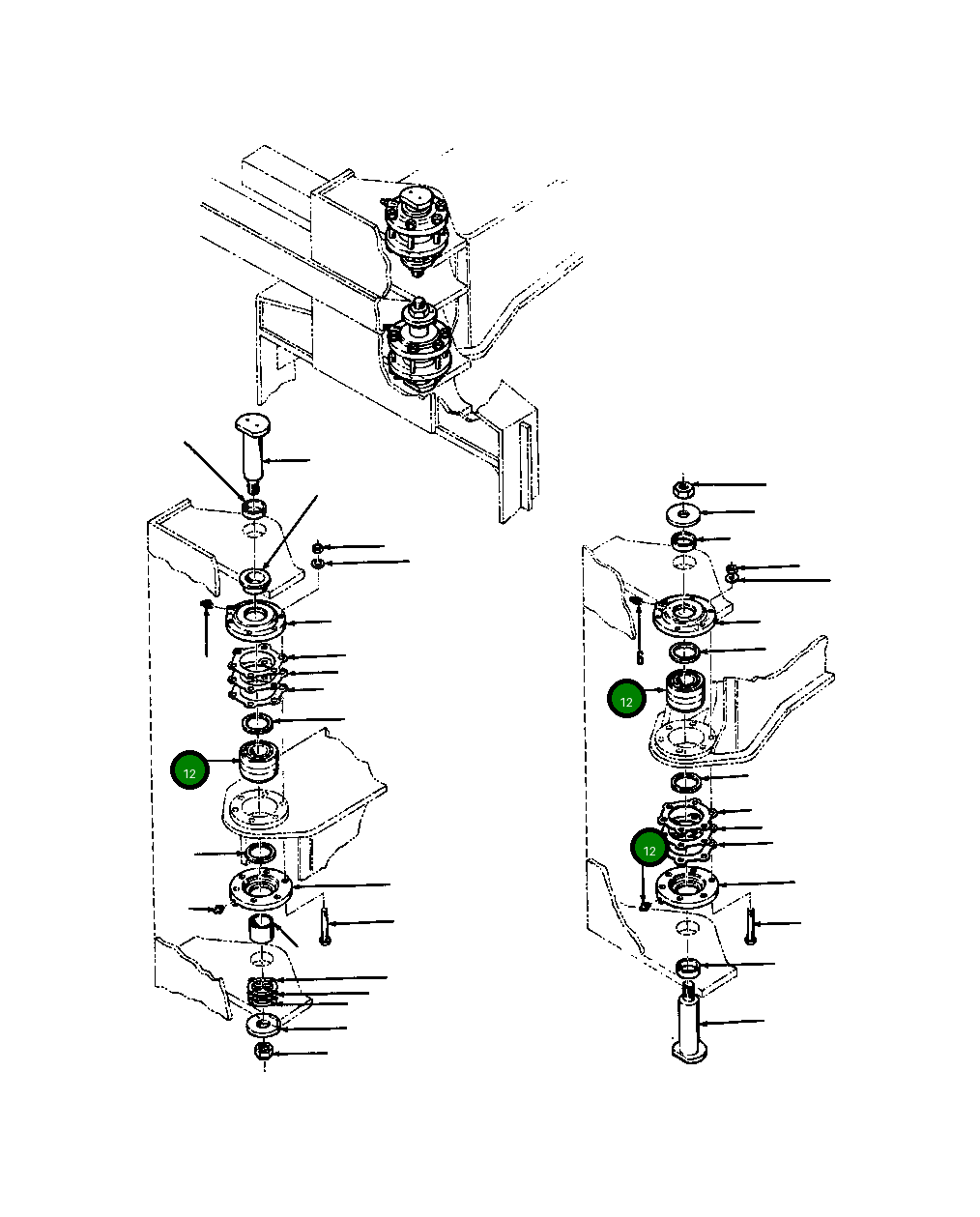 12

12

12