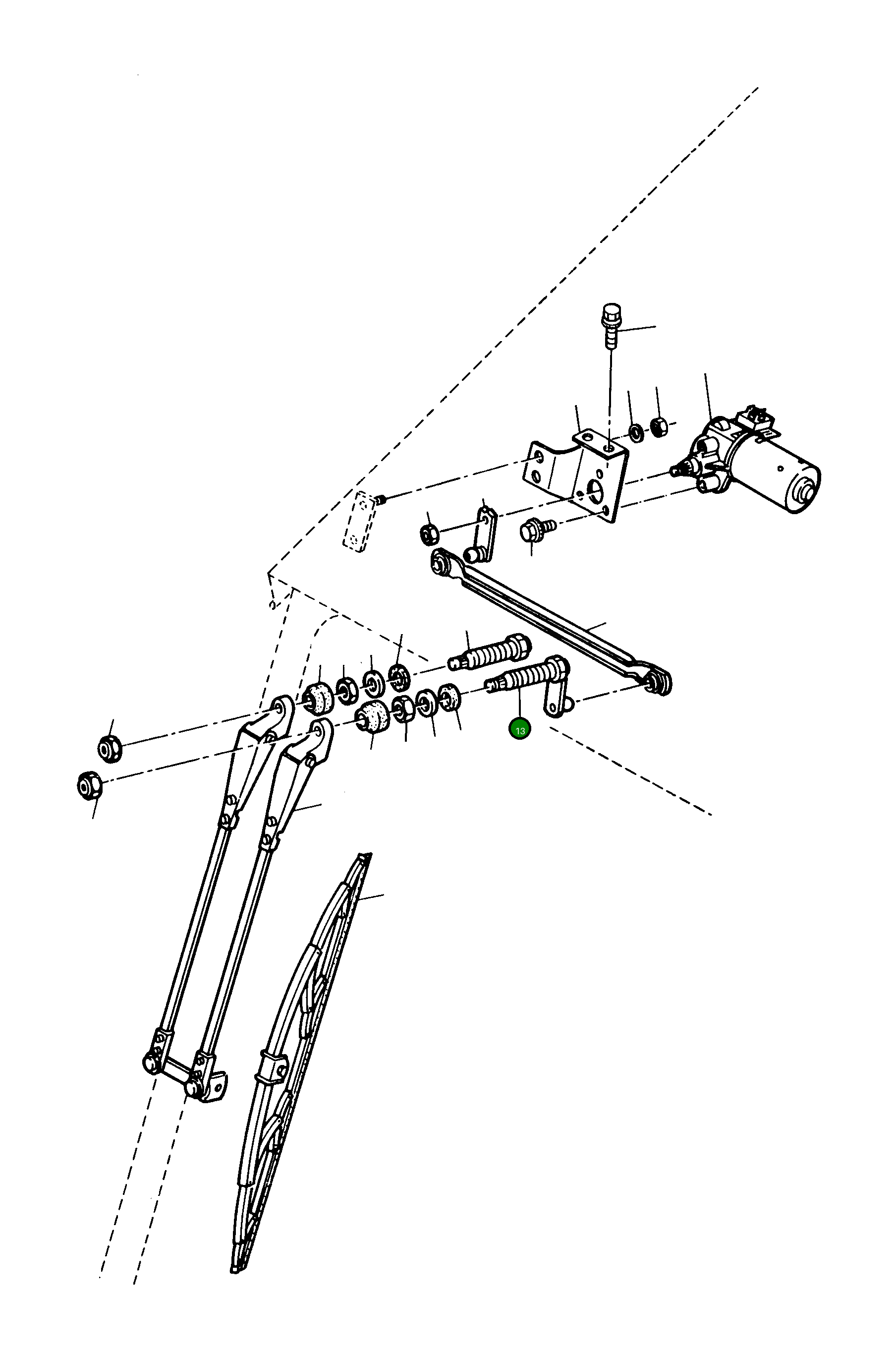 13